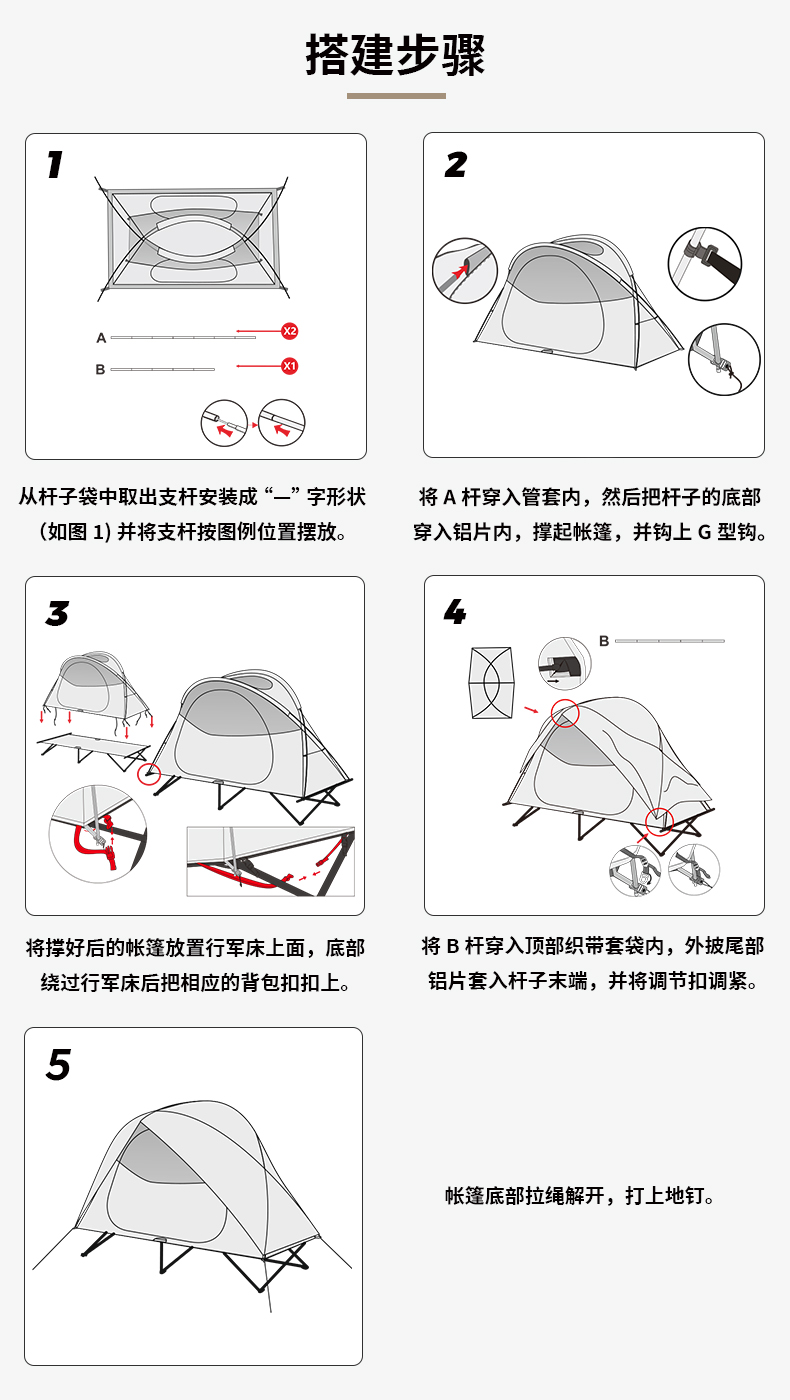 搭建步骤

1

A X2

B X1

从杆子袋中取出支杆安装成“一”字形状（如图 1）并将支杆按图例位置摆放。

2

将 A 杆穿入管套内，然后把杆子的底部穿入铝片内，撑起帐篷，并钩上 G 型钩。

3

将撑好后的帐篷放置行军床上面，底部绕过行军床后把相应的背包扣扣上。

4

B

将 B 杆穿入顶部织带套袋内，外披尾部铝片套入杆子末端，并将调节扣调紧。

5

帐篷底部拉绳解开，打上地钉。