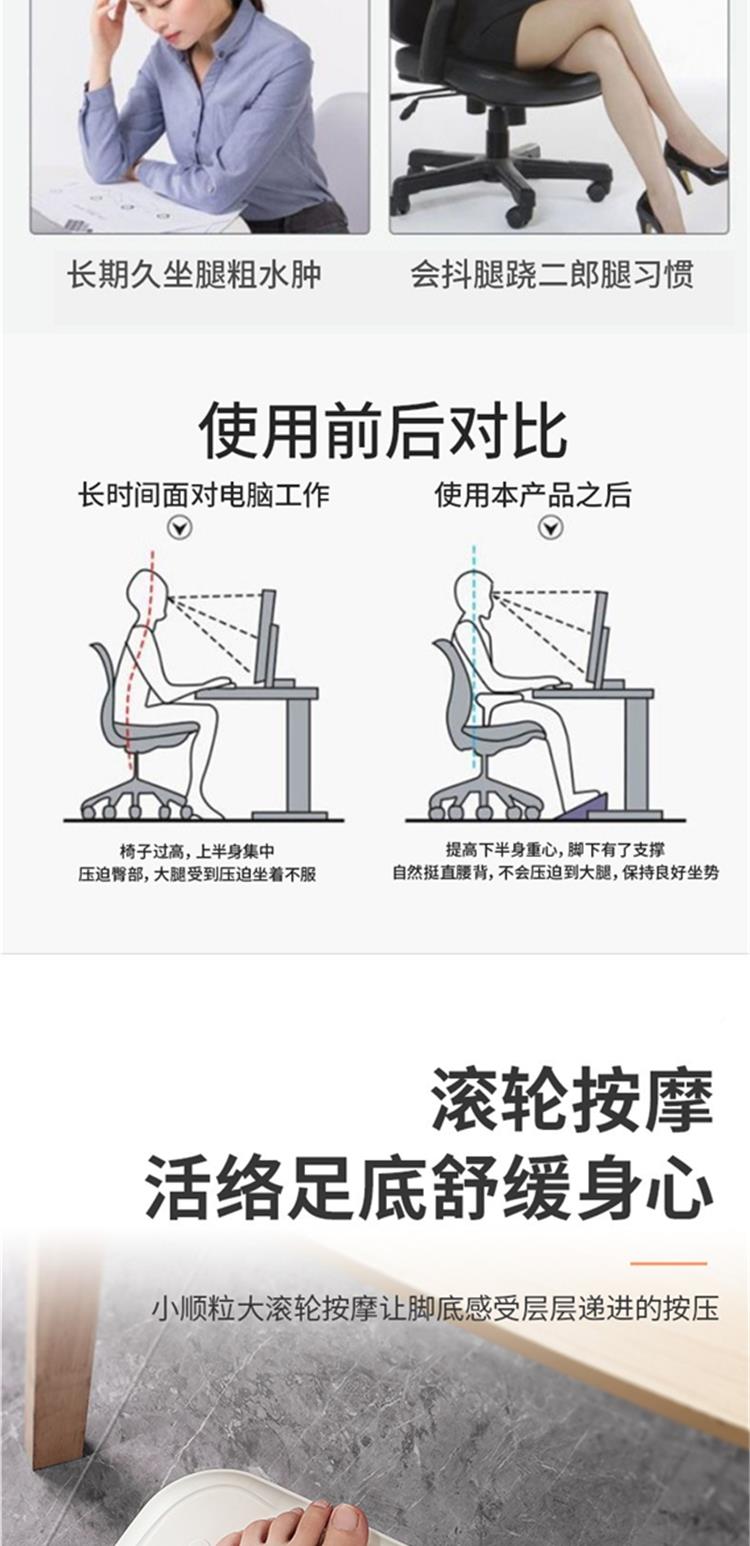 长期久坐腿粗水肿

会抖腿跷二郎腿习惯

使用前后对比

长时间面对电脑工作

椅子过高，上半身集中
压迫臀部，大腿受到压迫坐着不服

使用本产品之后

提高下半身重心，脚下有了支撑
自然挺直腰背，不会压迫到大腿，保持良好坐势

滚轮按摩
活络足底舒缓身心

小顺粒大滚轮按摩让脚底感受层层递进的按压