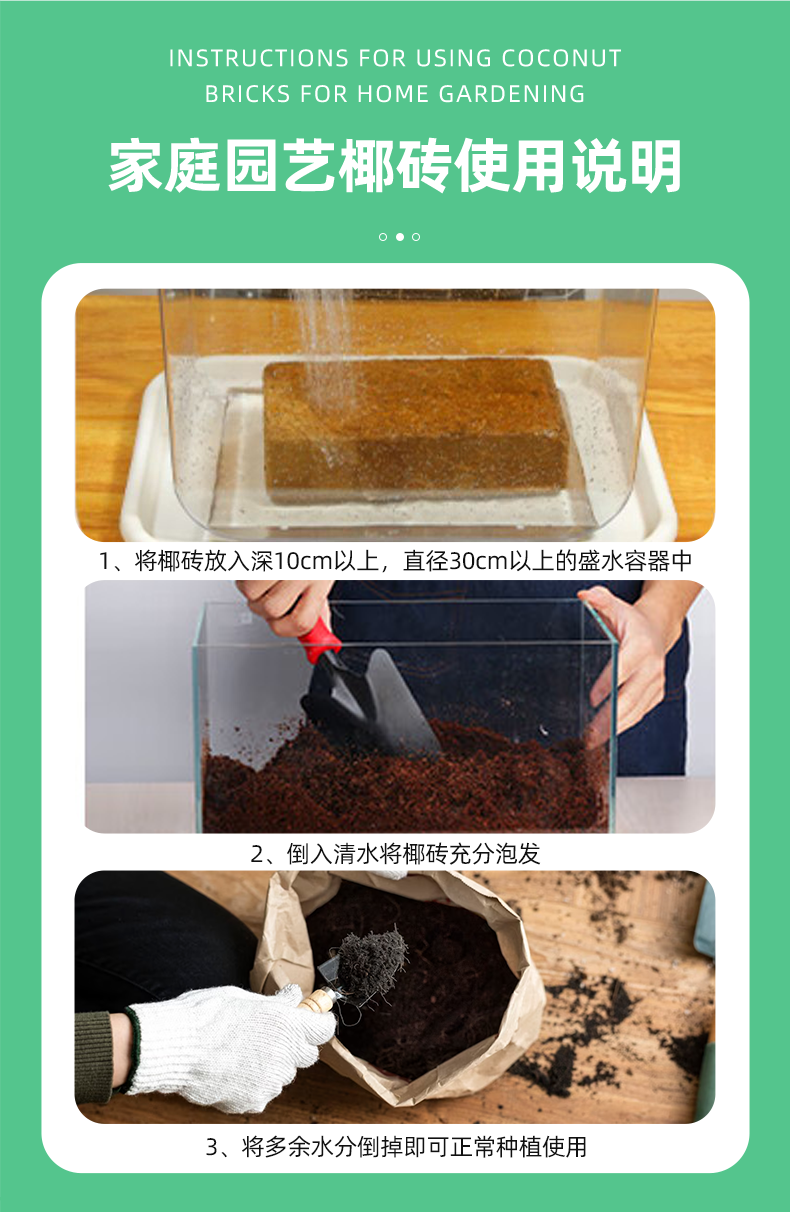 INSTRUCTIONS FOR USING COCONUT BRICKS FOR HOME GARDENING

家庭园艺椰砖使用说明

1、将椰砖放入深10cm以上，直径30cm以上的盛水容器中

2、倒入清水将椰砖充分泡发

3、将多余水分倒掉即可正常种植使用