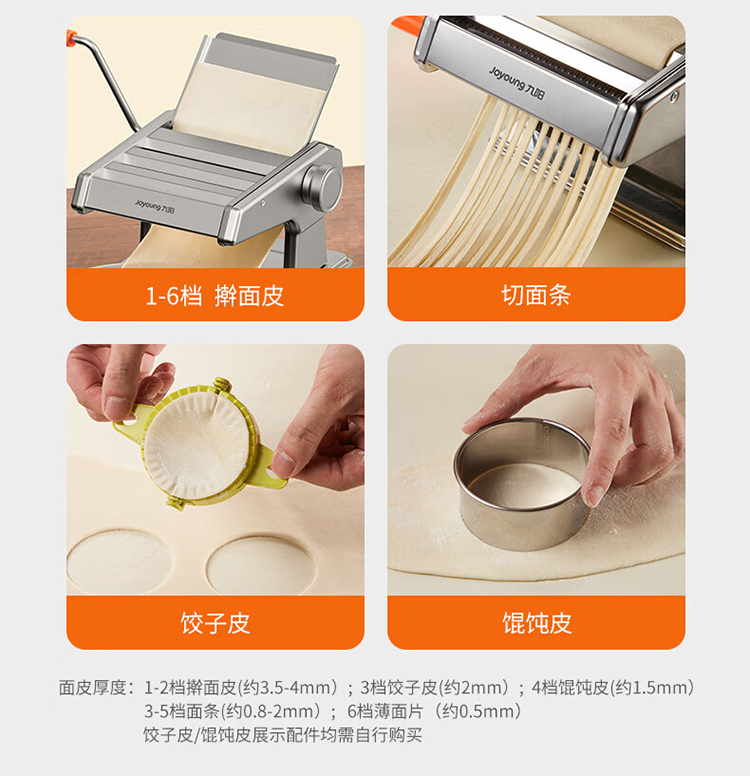 Joyoung 九阳

1-6档 擀面皮

Joyoung 九阳

切面条

饺子皮

馄饨皮

面皮厚度：1-2档擀面皮(约3.5-4mm)；3档饺子皮(约2mm)；4档馄饨皮(约1.5mm)
3-5档面条(约0.8-2mm)；6档薄面片（约0.5mm）
饺子皮/馄饨皮展示配件均需自行购买