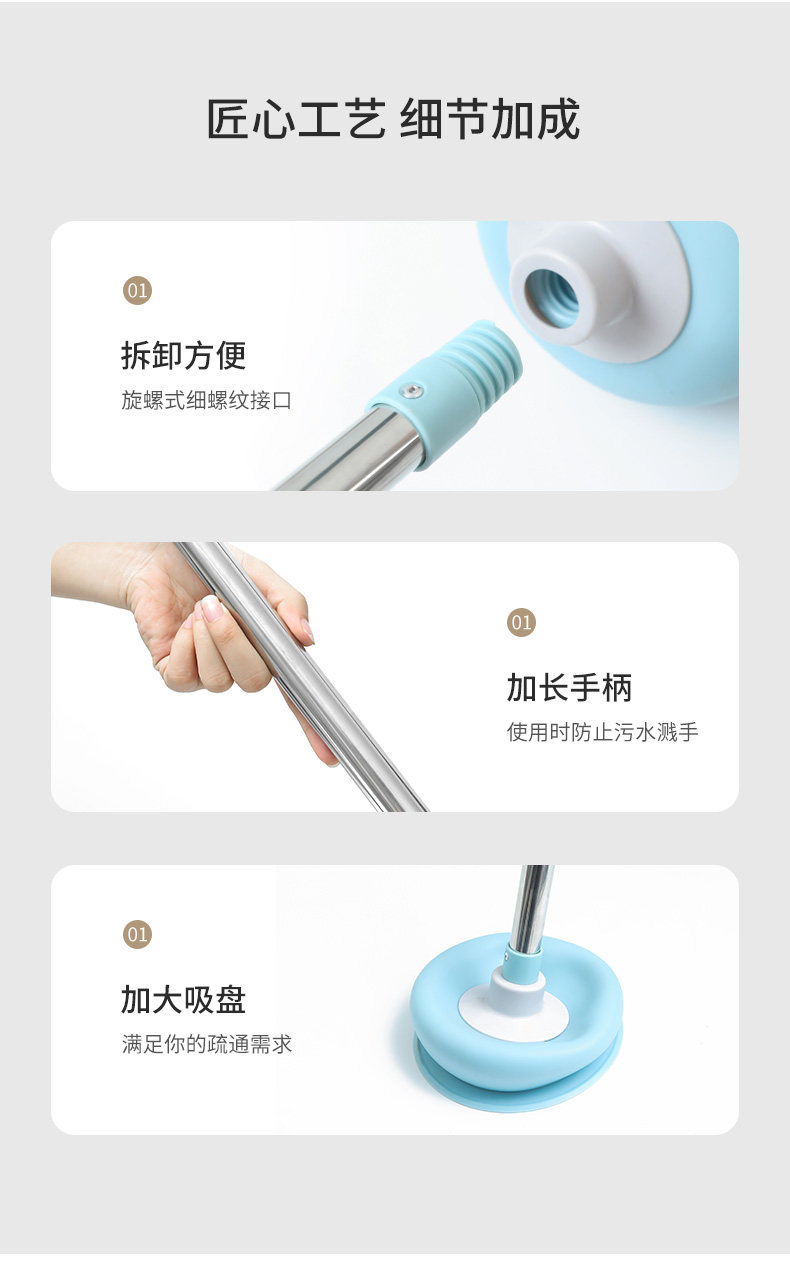 匠心工艺 细节加成

01

拆卸方便

旋螺式细螺纹接口

01

加长手柄

使用时防止污水溅手

01

加大吸盘

满足你的疏通需求