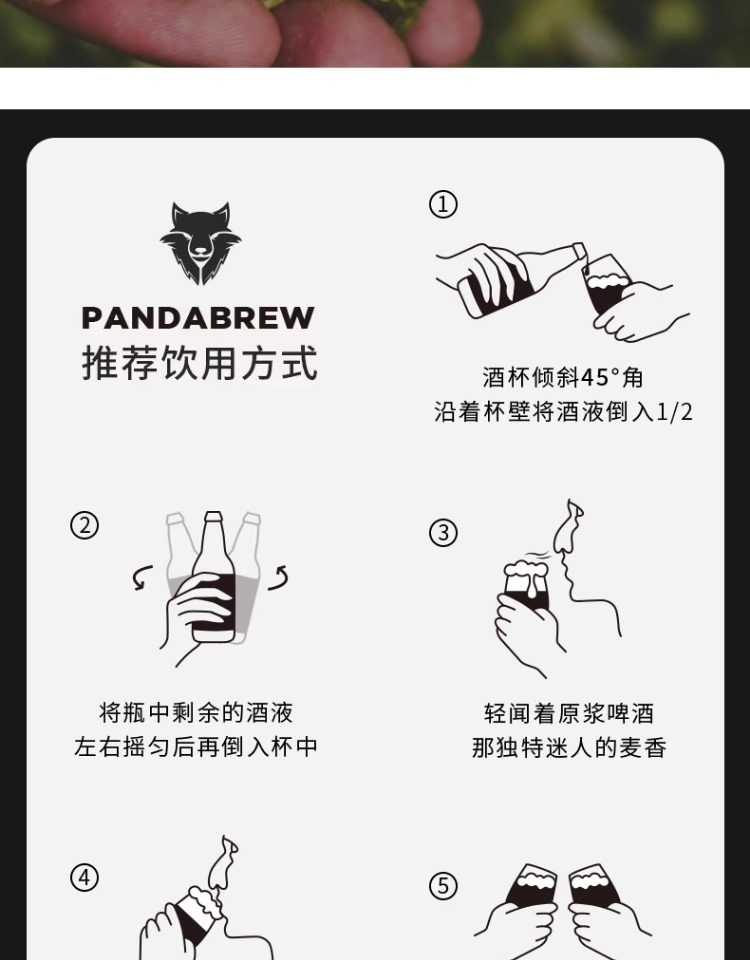 PANDABREW
推荐饮用方式

①
酒杯倾斜45°角
沿着杯壁将酒液倒入1/2

②
将瓶中剩余的酒液
左右摇匀后再倒入杯中

③
轻闻着原浆啤酒
那独特迷人的麦香

④

⑤