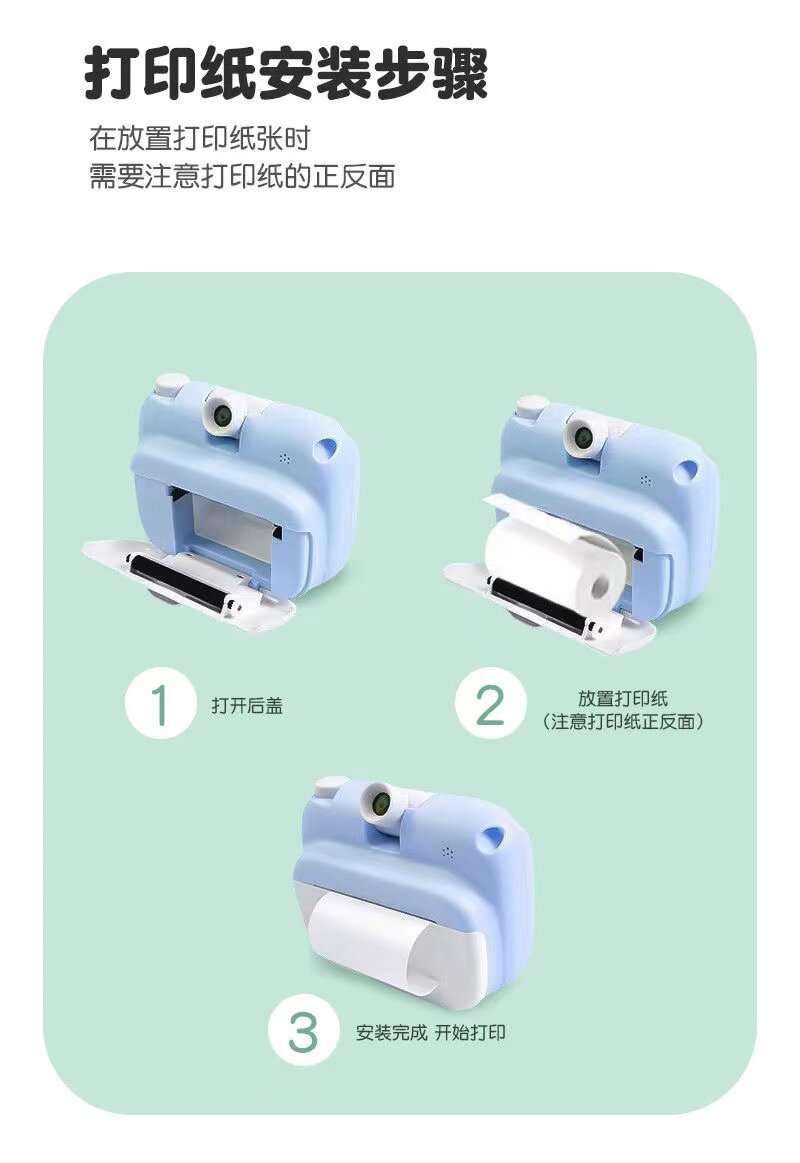 打印纸安装步骤

在放置打印纸张时
需要注意打印纸的正反面

1 打开后盖

2 放置打印纸
（注意打印纸正反面）

3 安装完成 开始打印