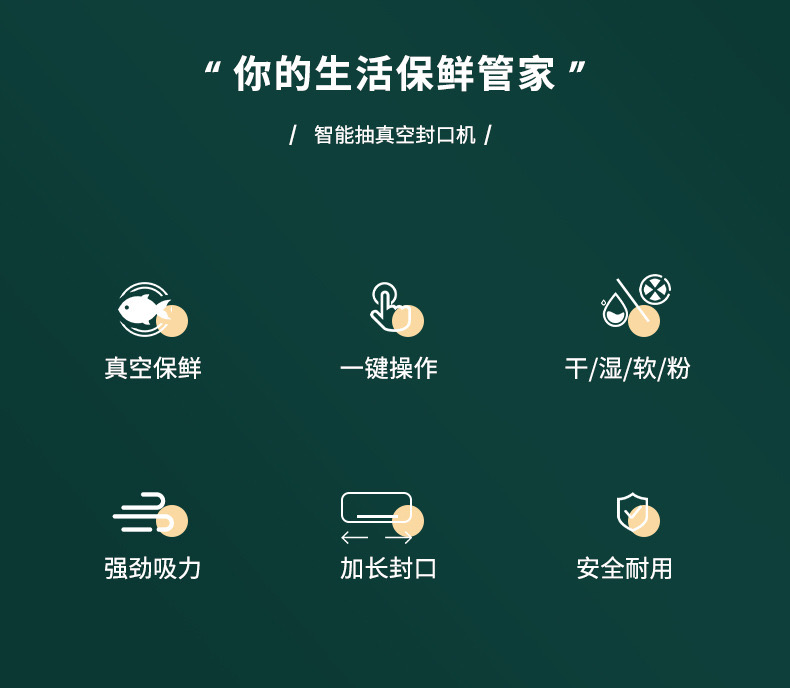 “你的生活保鲜管家”

/ 智能抽真空封口机 /

真空保鲜

一键操作

干/湿/软/粉

强劲吸力

加长封口

安全耐用