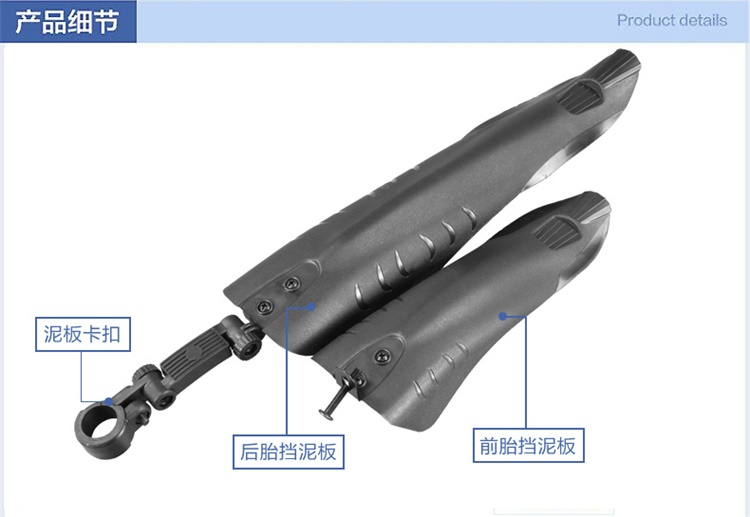 产品细节

Product details

泥板卡扣

后胎挡泥板

前胎挡泥板