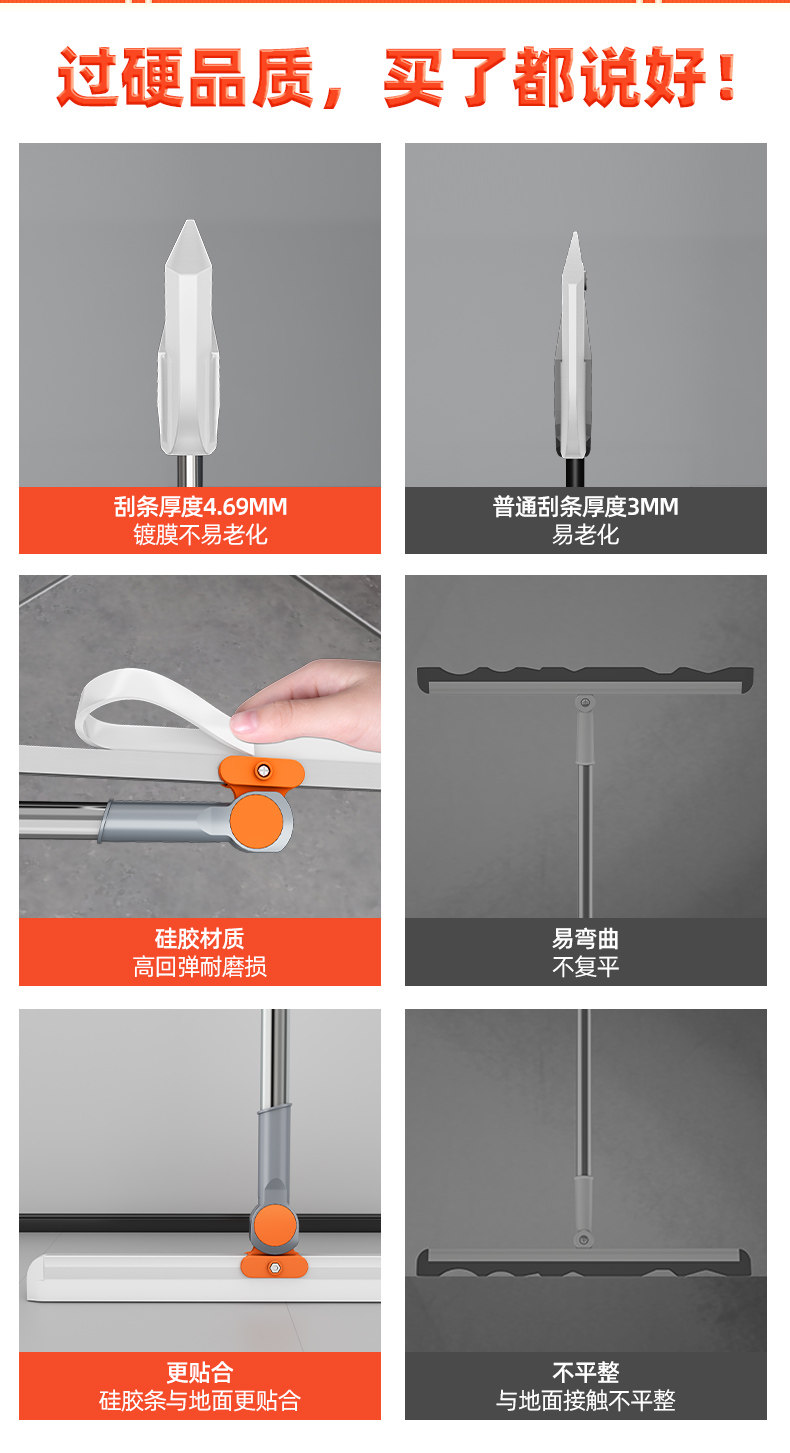 过硬品质，买了都说好！

刮条厚度4.69MM
镀膜不易老化

普通刮条厚度3MM
易老化

硅胶材质
高回弹耐磨损

易弯曲
不复平

更贴合
硅胶条与地面更贴合

不平整
与地面接触不平整