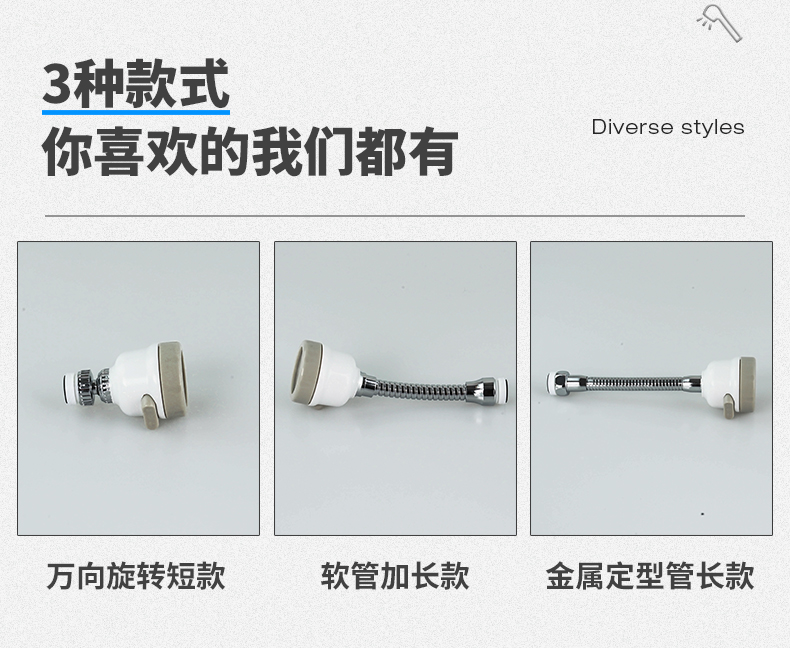 3种款式
你喜欢的我们都有

Diverse styles

万向旋转短款

软管加长款

金属定型管长款