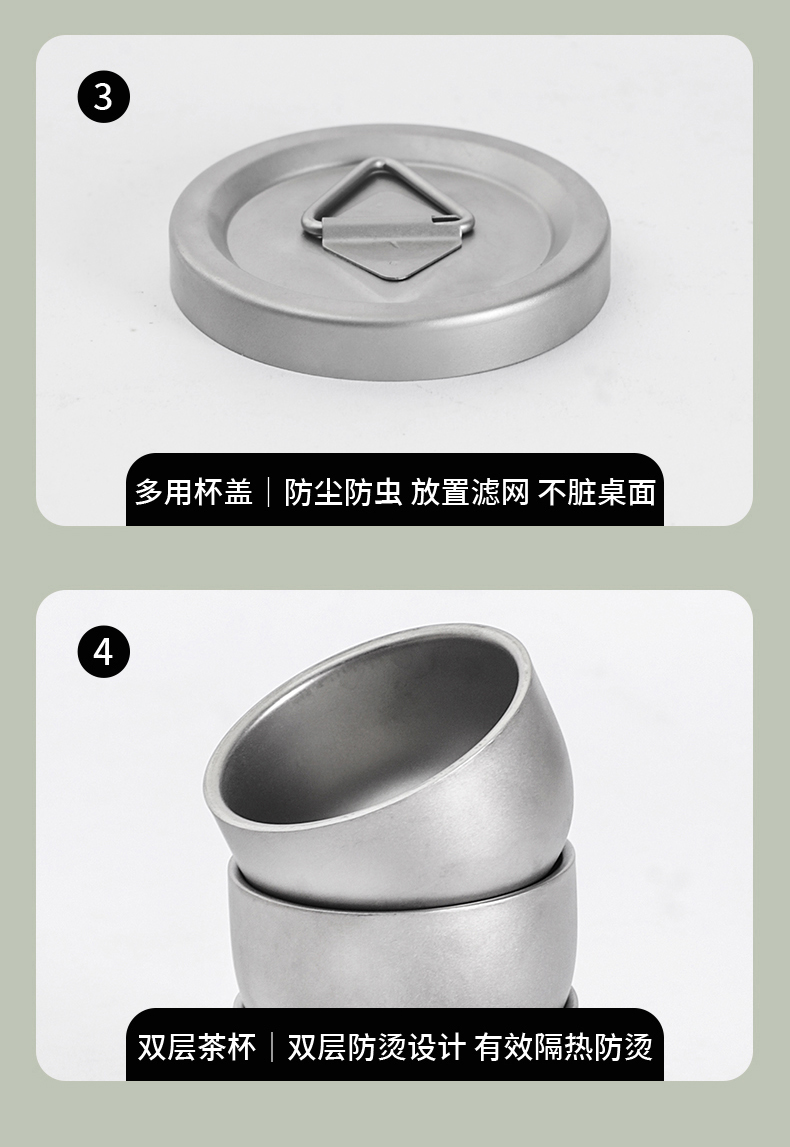 3

多用杯盖｜防尘防虫 放置滤网 不脏桌面

4

双层茶杯｜双层防烫设计 有效隔热防烫