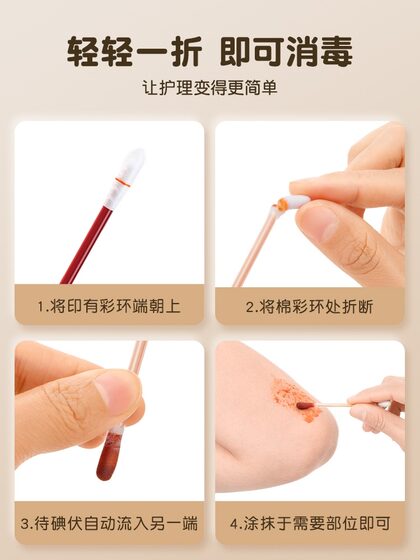 轻轻一折 即可消毒

让护理变得更简单

1.将印有彩环端朝上

2.将棉彩环处折断

3.待碘伏自动流入另一端

4.涂抹于需要部位即可