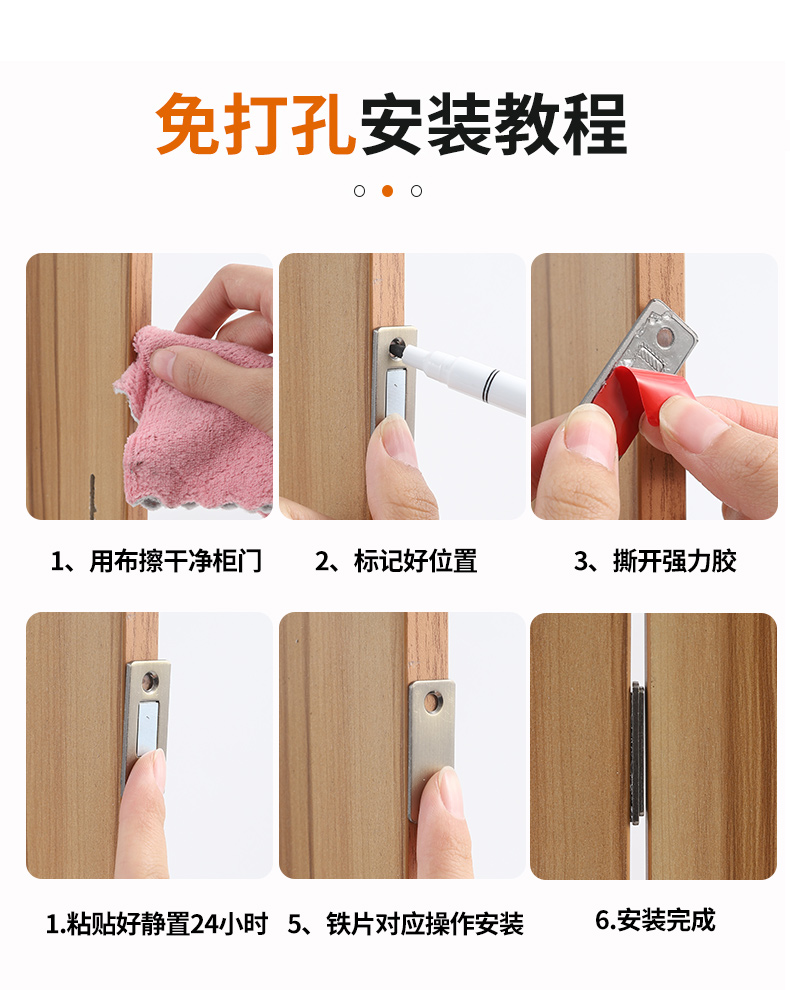 免打孔安装教程

1、用布擦干净柜门

2、标记好位置

3、撕开强力胶

1.粘贴好静置24小时

5、铁片对应操作安装

6.安装完成