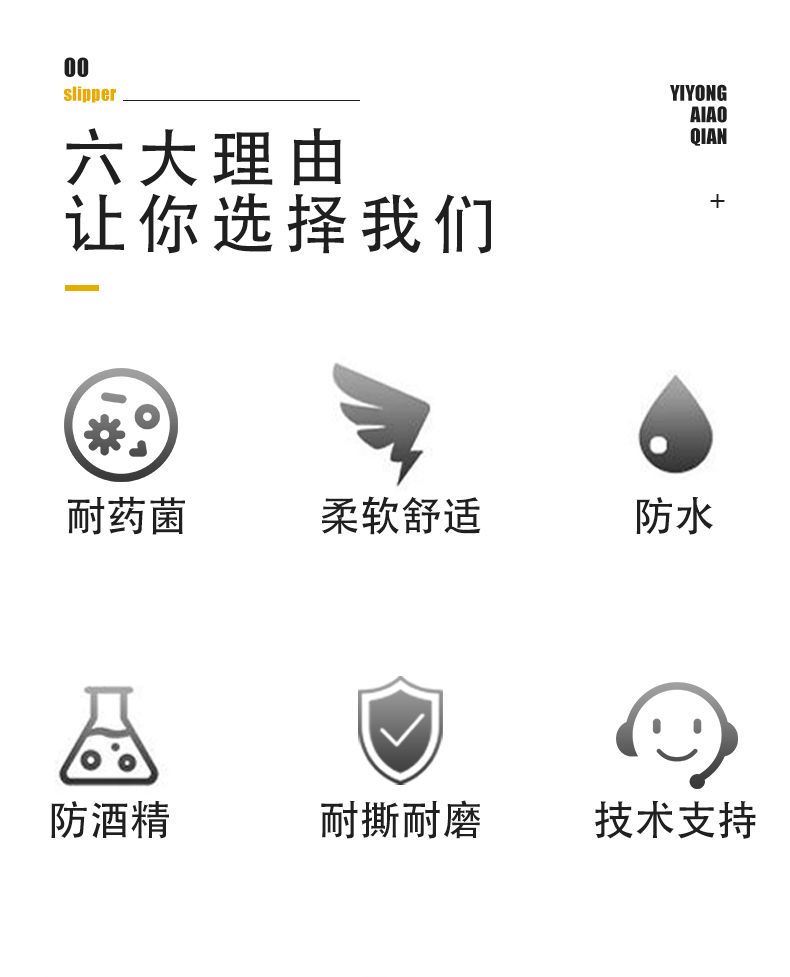 00
slipper

YIYONG
AIAO
QIAN

六大理由
让你选择我们

+

耐药菌

柔软舒适

防水

防酒精

耐撕耐磨

技术支持