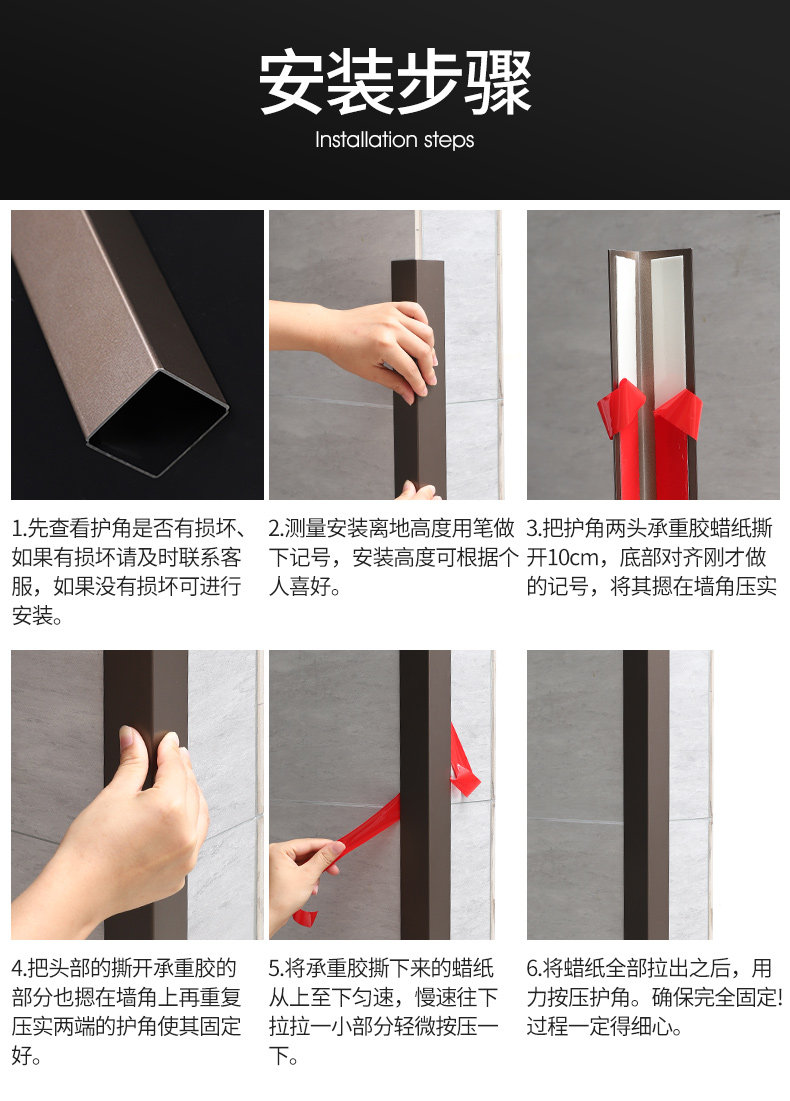 安装步骤
Installation steps

1.先查看护角是否有损坏、如果有损坏请及时联系客服，如果没有损坏可进行安装。

2.测量安装离地高度用笔做下记号，安装高度可根据个人喜好。

3.把护角两头承重胶蜡纸撕开10cm，底部对齐刚才做的记号，将其摁在墙角压实

4.把头部的撕开承重胶的部分也摁在墙角上再重复压实两端的护角使其固定好。

5.将承重胶撕下来的蜡纸从上至下匀速，慢速往下拉拉一小部分轻微按压一下。

6.将蜡纸全部拉出之后，用力按压护角。确保完全固定!过程一定得细心。