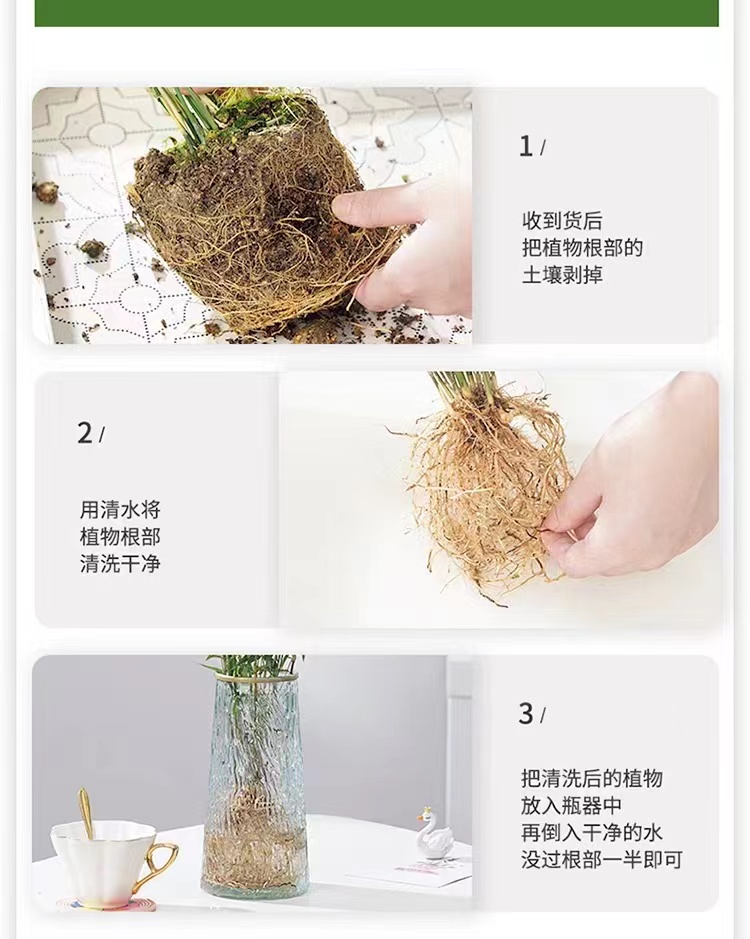 1 /

收到货后
把植物根部的
土壤剥掉

2 /

用清水将
植物根部
清洗干净

3 /

把清洗后的植物
放入瓶器中
再倒入干净的水
没过根部一半即可