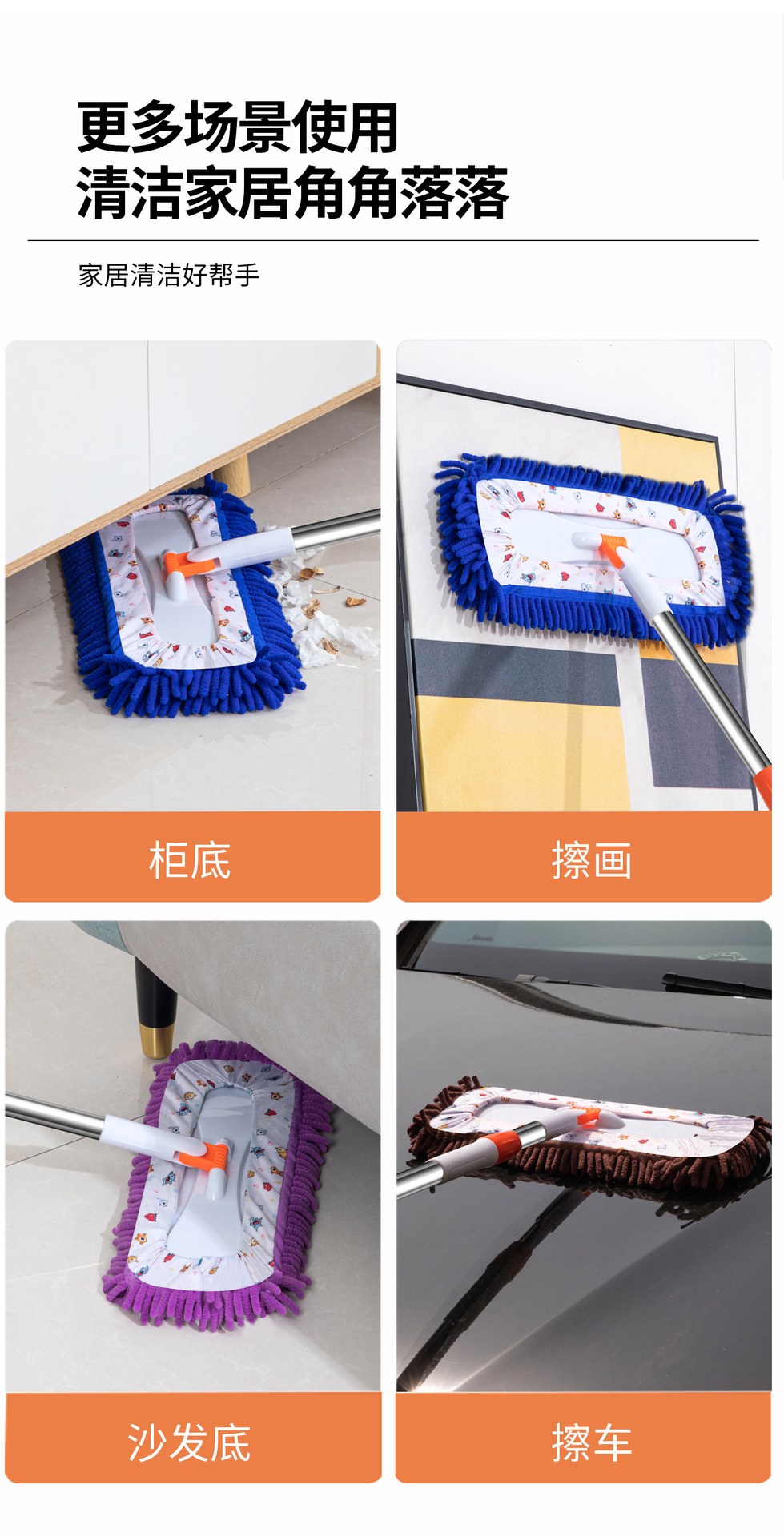 更多场景使用
清洁家居角角落落

家居清洁好帮手

柜底

擦画

沙发底

擦车