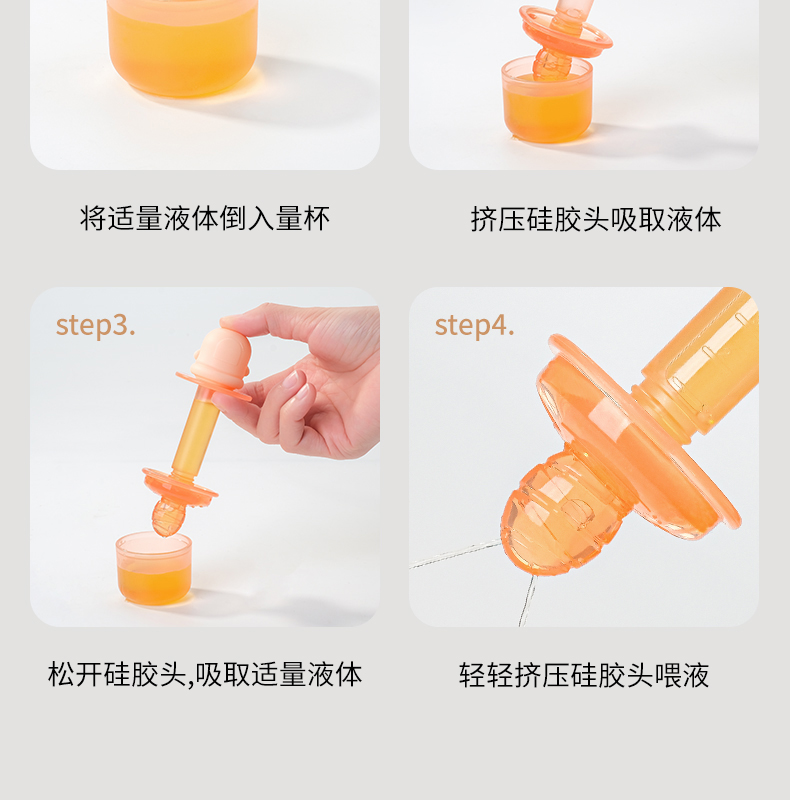 将适量液体倒入量杯

挤压硅胶头吸取液体

step3.

松开硅胶头,吸取适量液体

step4.

轻轻挤压硅胶头喂液