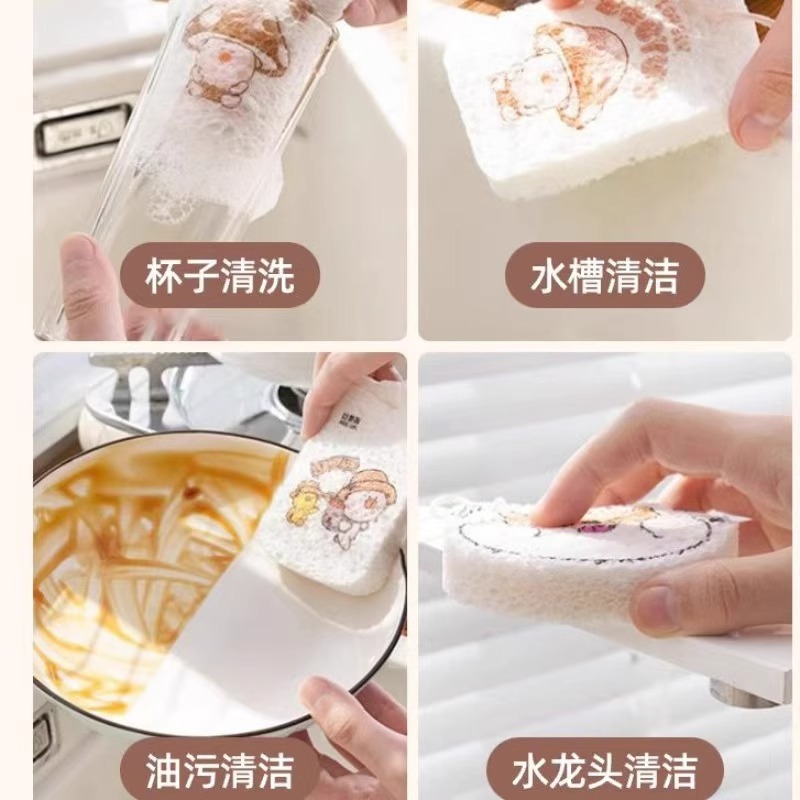 杯子清洗

水槽清洁

油污清洁

水龙头清洁