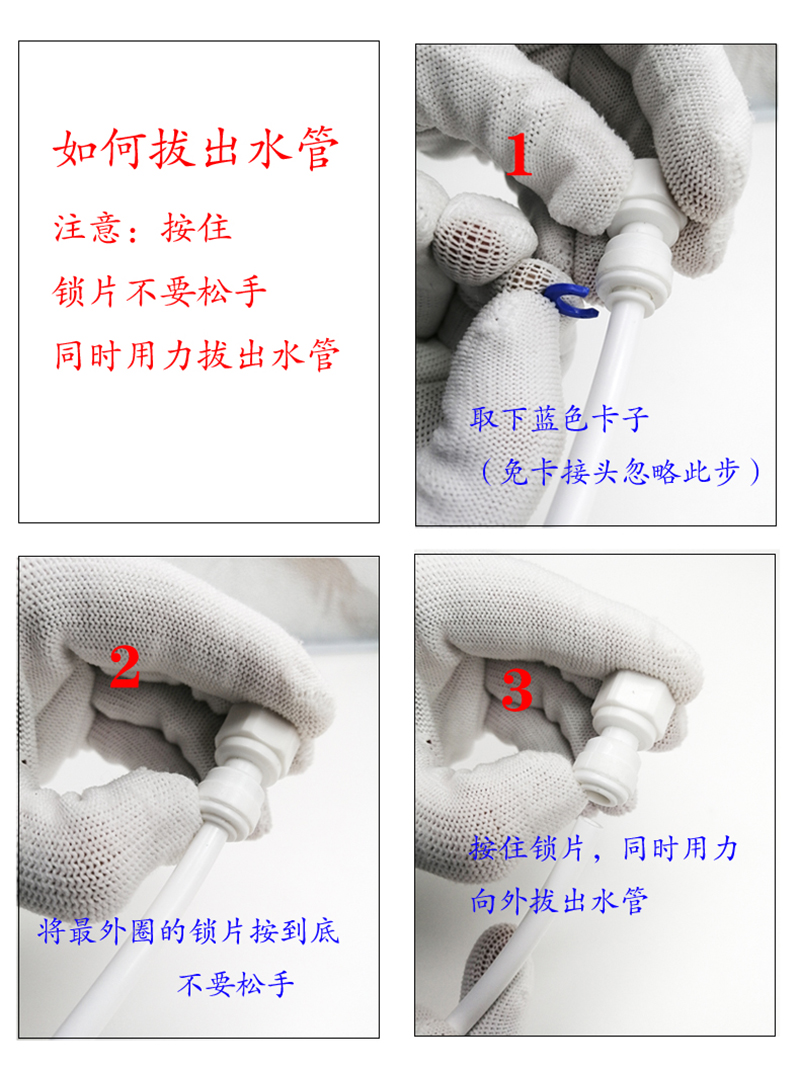 如何拔出水管

注意：按住

锁片不要松手

同时用力拔出水管

1

取下蓝色卡子

（免卡接头忽略此步）

2

将最外圈的锁片按到底

不要松手

3

按住锁片，同时用力

向外拔出水管