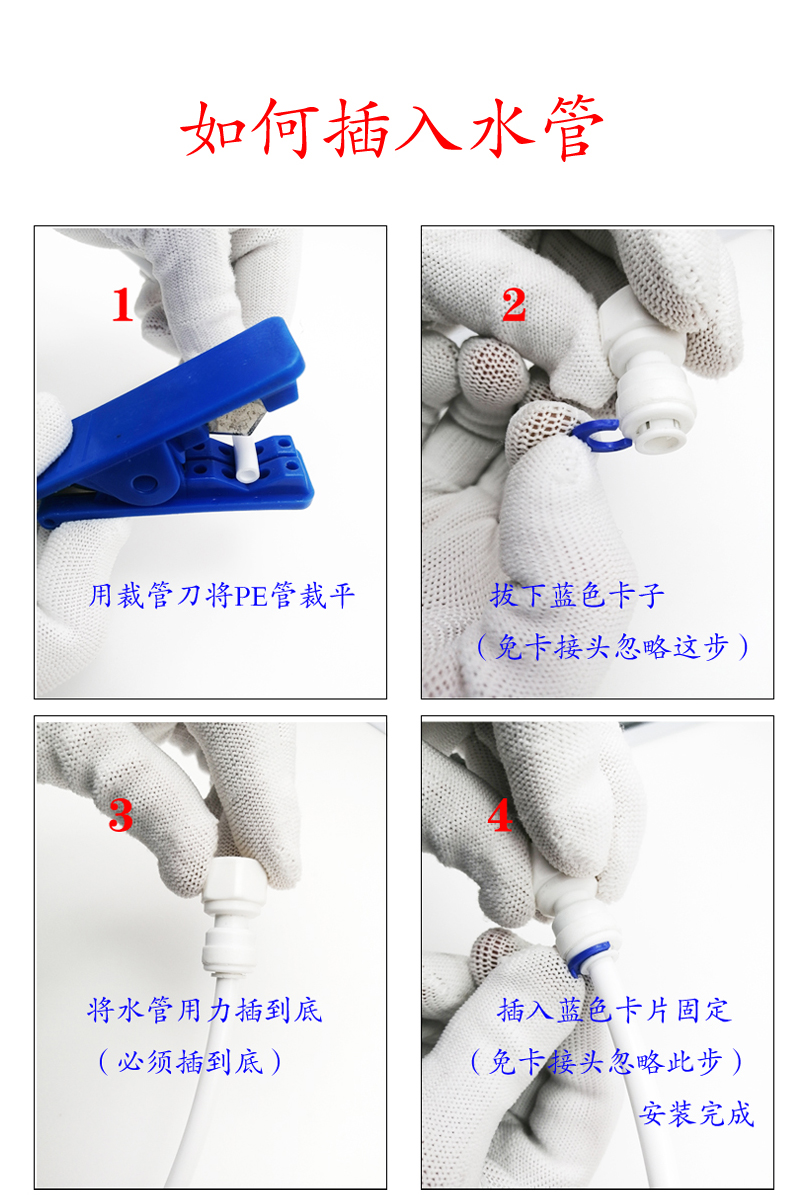 如何插入水管

1

用裁管刀将PE管裁平

2

拔下蓝色卡子

（免卡接头忽略这步）

3

将水管用力插到底

（必须插到底）

4

插入蓝色卡片固定

（免卡接头忽略此步）

安装完成