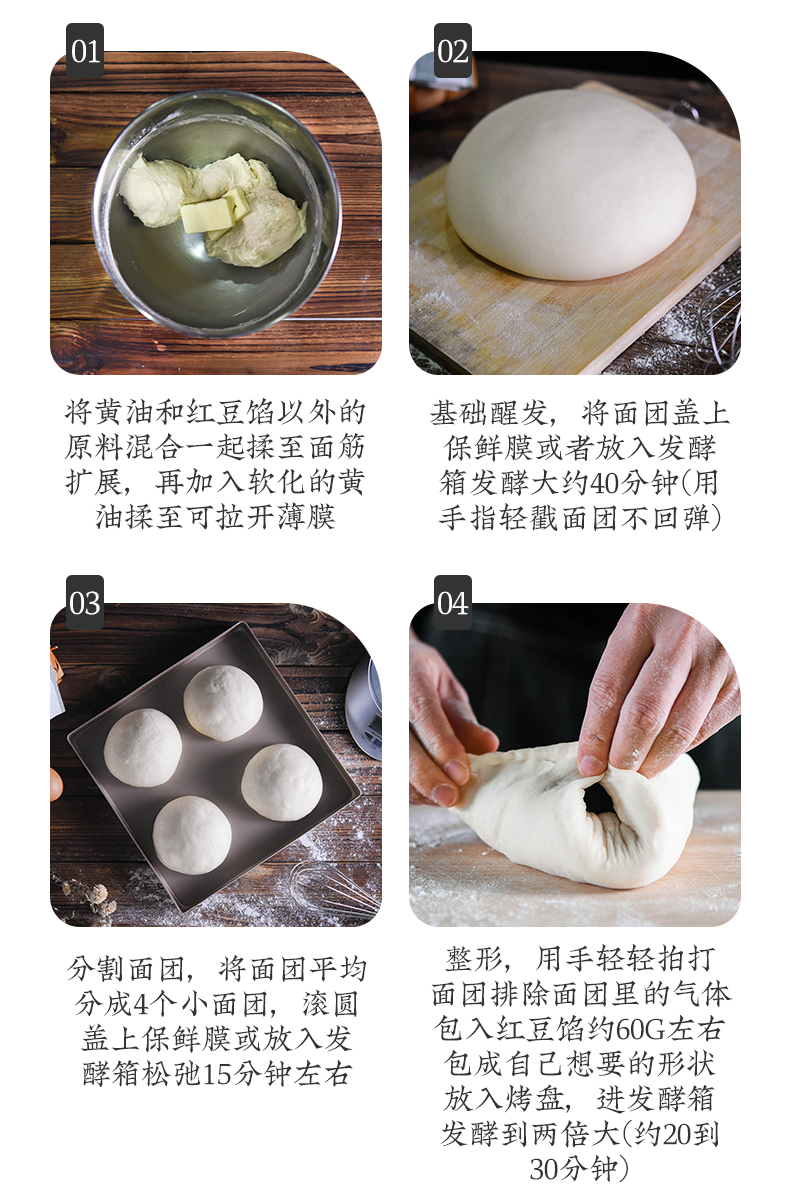 01

将黄油和红豆馅以外的原料混合一起揉至面筋扩展，再加入软化的黄油揉至可拉开薄膜

02

基础醒发，将面团盖上保鲜膜或者放入发酵箱发酵大约40分钟(用手指轻戳面团不回弹)

03

分割面团，将面团平均分成4个小面团，滚圆盖上保鲜膜或放入发酵箱松弛15分钟左右

04

整形，用手轻轻拍打面团排除面团里的气体包入红豆馅约60G左右包成自己想要的形状放入烤盘，进发酵箱发酵到两倍大(约20到30分钟)