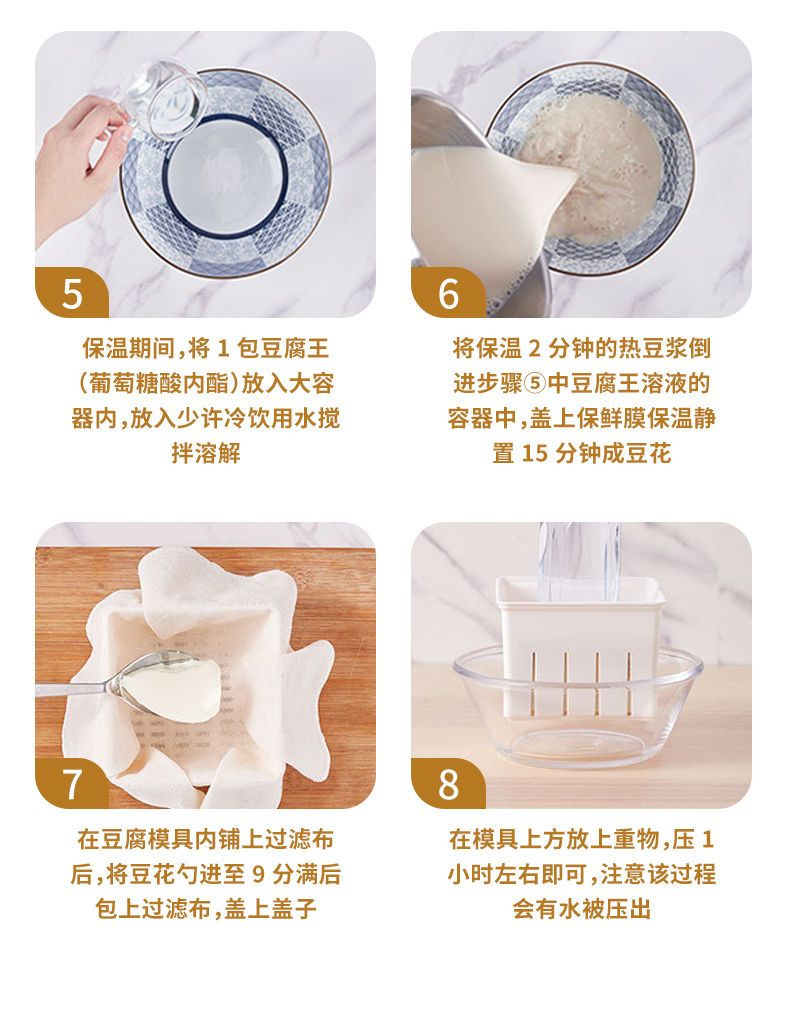 5

保温期间，将 1 包豆腐王（葡萄糖酸内酯）放入大容器内，放入少许冷饮用水搅拌溶解

6

将保温 2 分钟的热豆浆倒进步骤⑤中豆腐王溶液的容器中，盖上保鲜膜保温静置 15 分钟成豆花

7

在豆腐模具内铺上过滤布后，将豆花勺进至 9 分满后包上过滤布，盖上盖子

8

在模具上方放上重物，压 1 小时左右即可，注意该过程会有水被压出