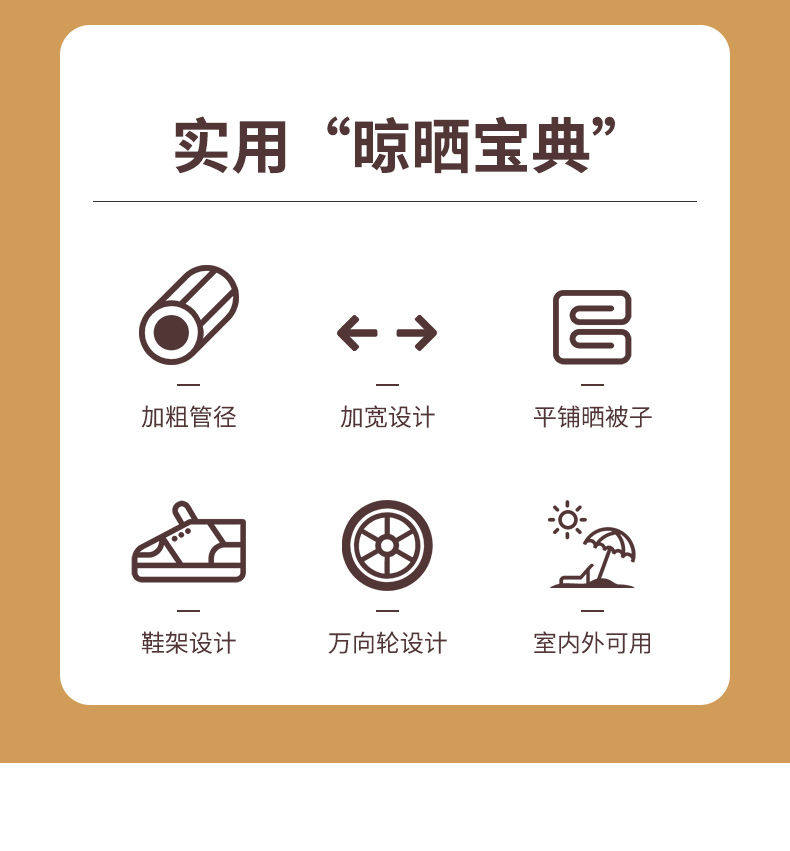 实用“晾晒宝典”

加粗管径

加宽设计

平铺晒被子

鞋架设计

万向轮设计

室内外可用