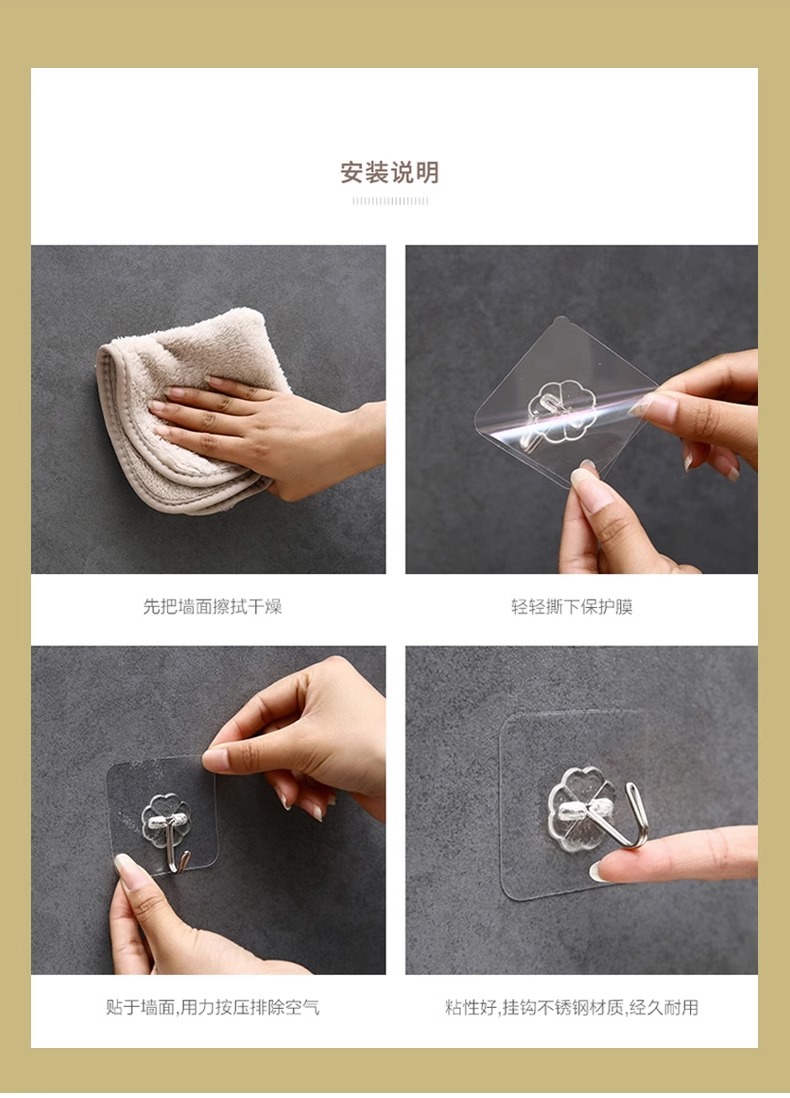 安装说明

先把墙面擦拭干燥

轻轻撕下保护膜

贴于墙面,用力按压排除空气

粘性好,挂钩不锈钢材质,经久耐用