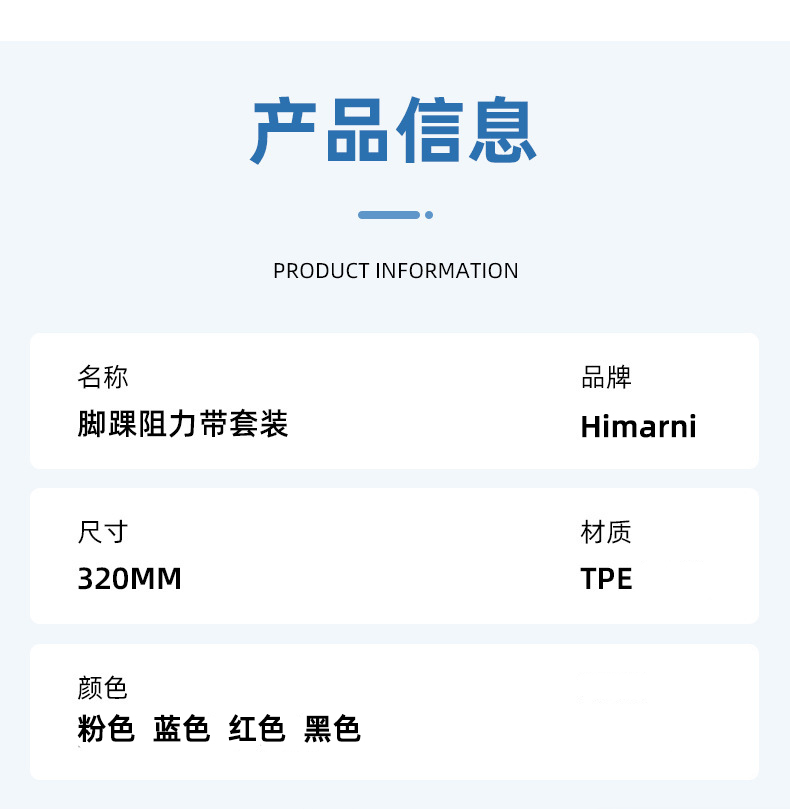 产品信息

PRODUCT INFORMATION

名称
脚踝阻力带套装

品牌
Himarni

尺寸
320MM

材质
TPE

颜色
粉色 蓝色 红色 黑色