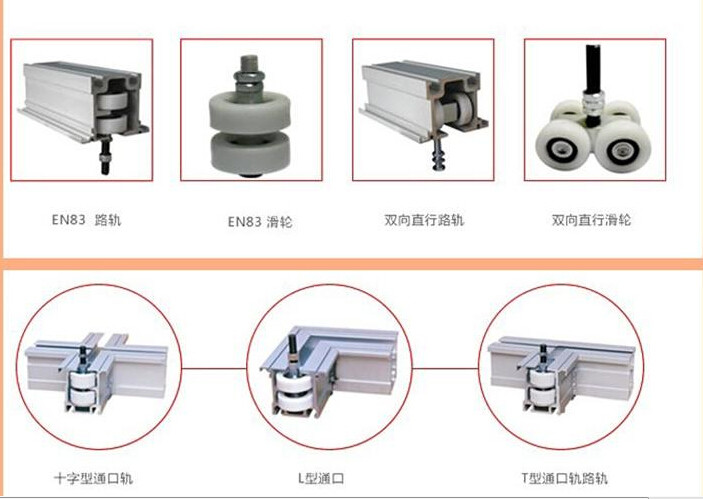 EN83 路轨

EN83 滑轮

双向直行路轨

双向直行滑轮

十字型通口轨

L型通口

T型通口轨路轨