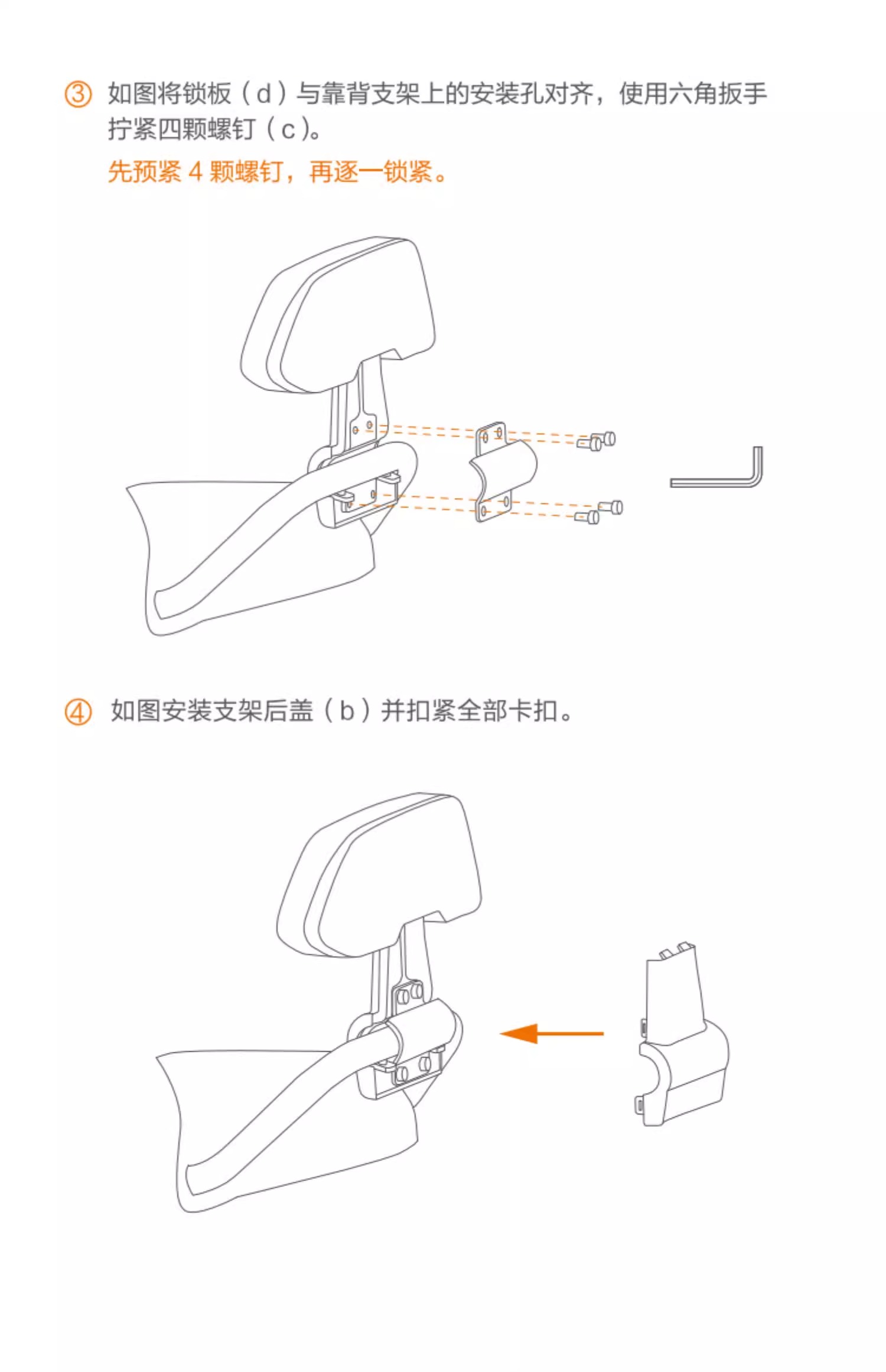 ③ 如图将锁板（d）与靠背支架上的安装孔对齐，使用六角扳手拧紧四颗螺钉（c）。

先预紧 4 颗螺钉，再逐一锁紧。

④ 如图安装支架后盖（b）并扣紧全部卡扣。