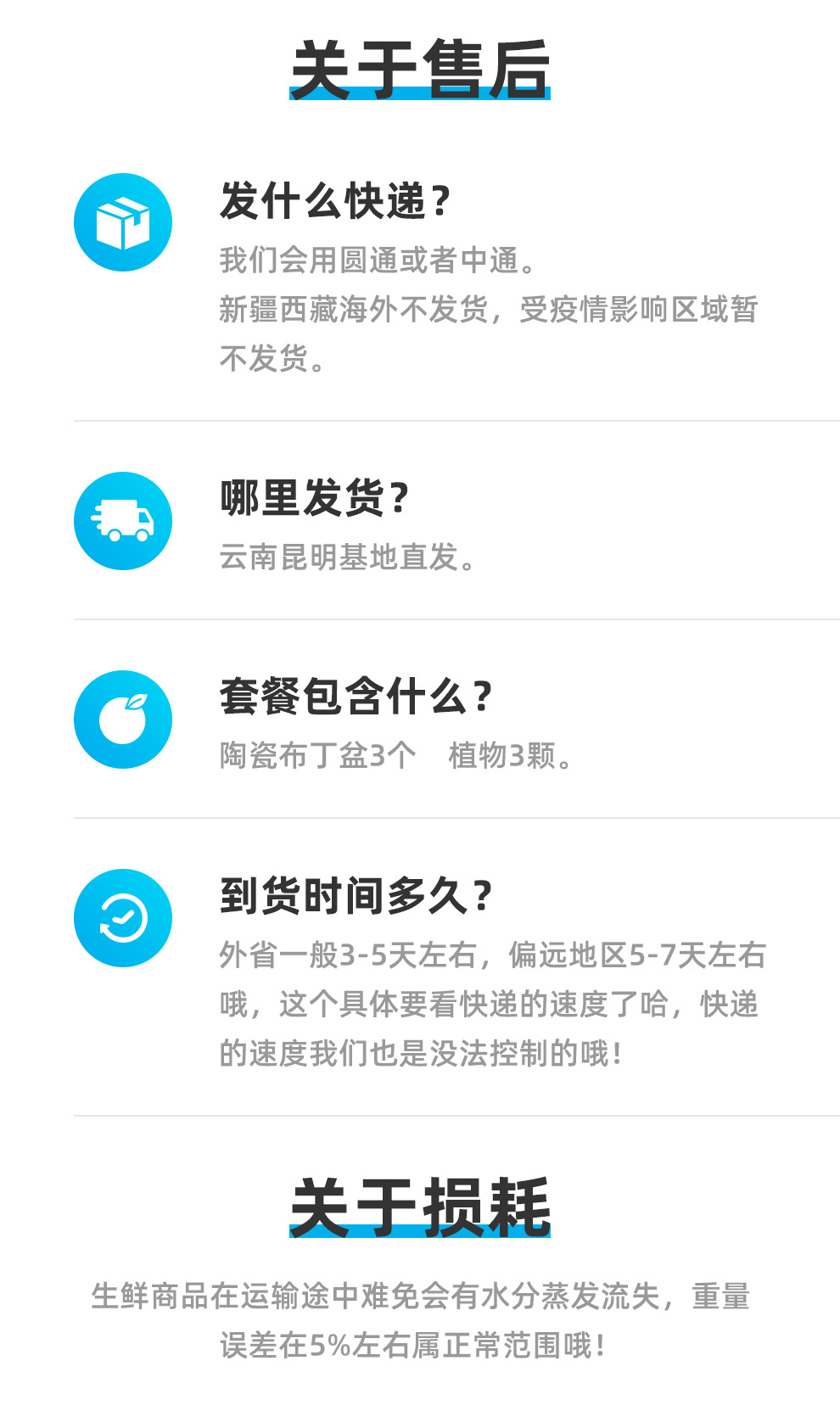 关于售后

发什么快递?

我们会用圆通或者中通。
新疆西藏海外不发货，受疫情影响区域暂不发货。

哪里发货?

云南昆明基地直发。

套餐包含什么?

陶瓷布丁盆3个 植物3颗。

到货时间多久?

外省一般3-5天左右，偏远地区5-7天左右哦，这个具体要看快递的速度了哈，快递的速度我们也是没法控制的哦!

关于损耗

生鲜商品在运输途中难免会有水分蒸发流失，重量误差在5%左右属正常范围哦!