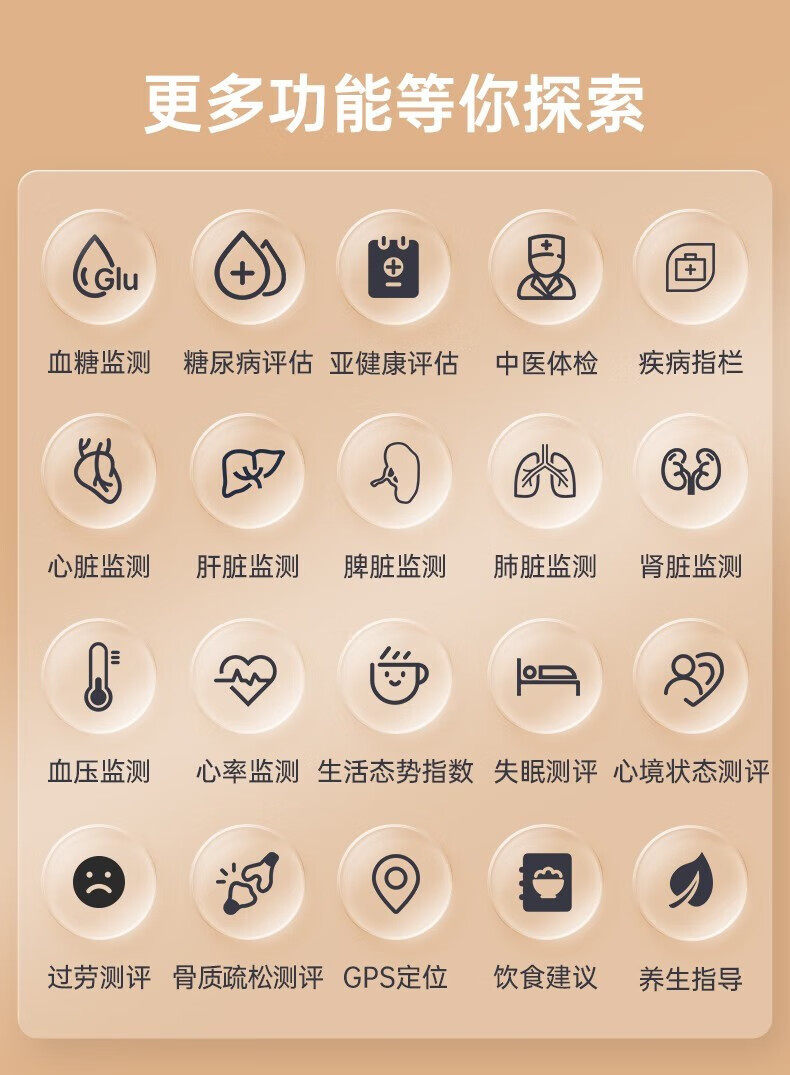 更多功能等你探索

Glu

血糖监测 糖尿病评估 亚健康评估 中医体检 疾病指栏

心脏监测 肝脏监测 脾脏监测 肺脏监测 肾脏监测

血压监测 心率监测 生活态势指数 失眠测评 心境状态测评

过劳测评 骨质疏松测评 GPS定位 饮食建议 养生指导