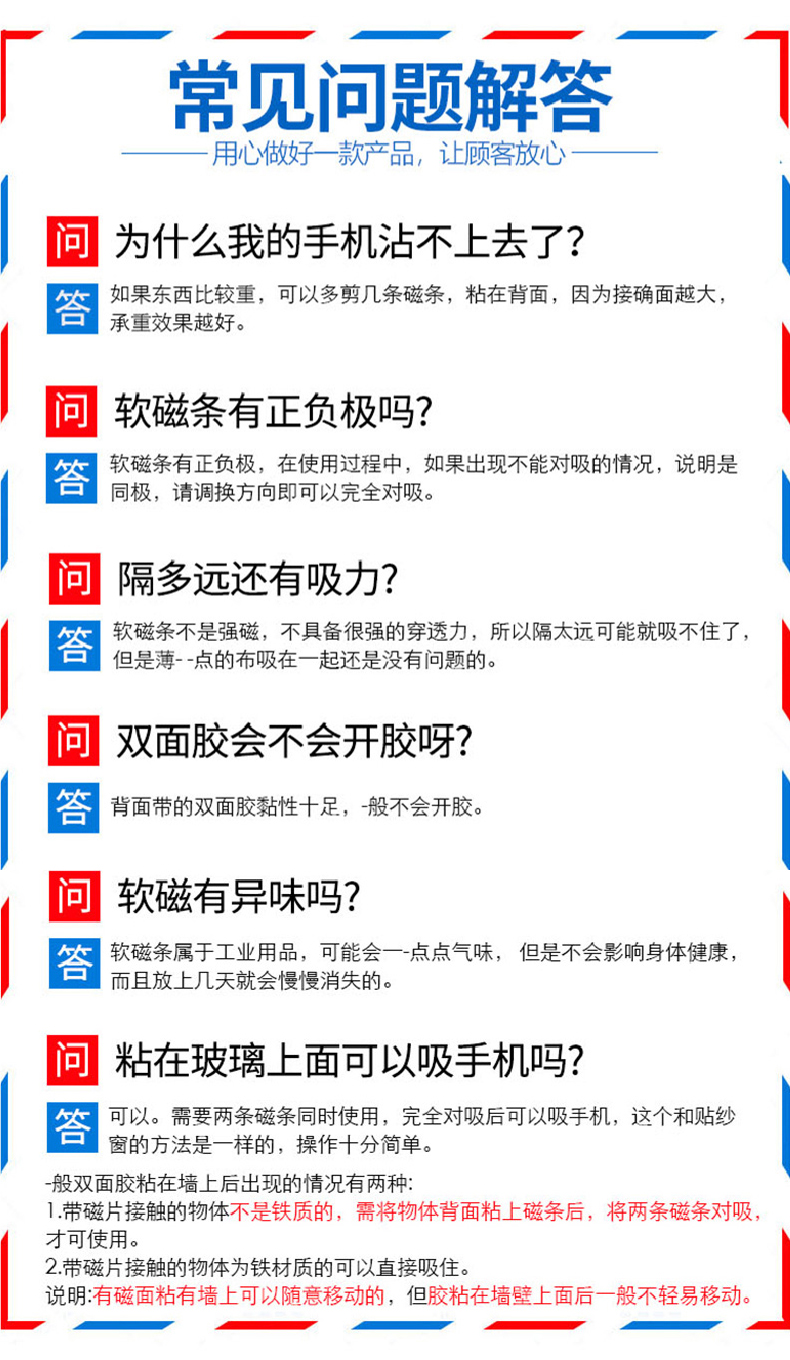 常见问题解答

用心做好一款产品，让顾客放心

问 为什么我的手机沾不上去了?

答 如果东西比较重，可以多剪几条磁条，粘在背面，因为接确面越大，承重效果越好。

问 软磁条有正负极吗?

答 软磁条有正负极，在使用过程中，如果出现不能对吸的情况，说明是同极，请调换方向即可以完全对吸。

问 隔多远还有吸力?

答 软磁条不是强磁，不具备很强的穿透力，所以隔太远可能就吸不住了，但是薄--点的布吸在一起还是没有问题的。

问 双面胶会不会开胶呀?

答 背面带的双面胶黏性十足，-般不会开胶。

问 软磁有异味吗?

答 软磁条属于工业用品，可能会一-点点气味， 但是不会影响身体健康，而且放上几天就会慢慢消失的。

问 粘在玻璃上面可以吸手机吗?

答 可以。需要两条磁条同时使用，完全对吸后可以吸手机，这个和贴纱窗的方法是一样的，操作十分简单。

-般双面胶粘在墙上后出现的情况有两种:
1.带磁片接触的物体不是铁质的，需将物体背面粘上磁条后，将两条磁条对吸，才可使用。
2.带磁片接触的物体为铁材质的可以直接吸住。
说明:有磁面粘有墙上可以随意移动的，但胶粘在墙壁上面后一般不轻易移动。