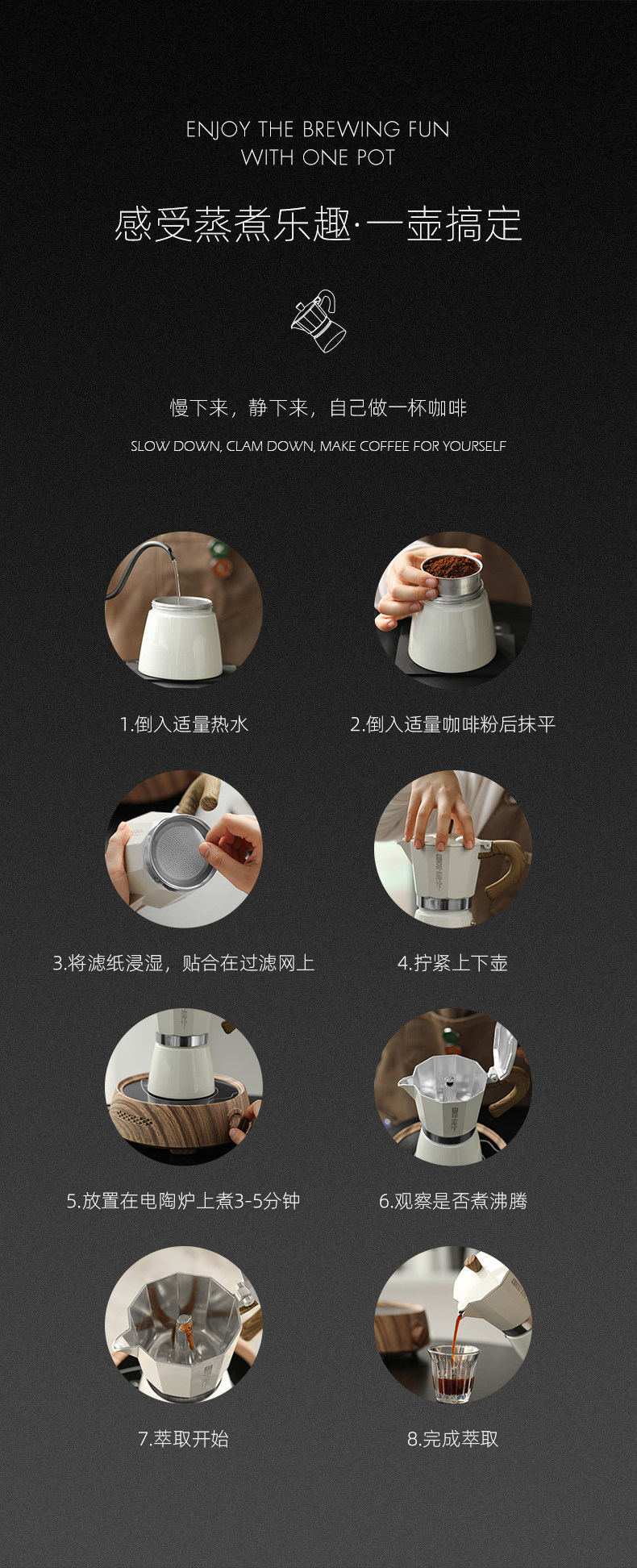 ENJOY THE BREWING FUN
WITH ONE POT

感受蒸煮乐趣·一壶搞定

慢下来，静下来，自己做一杯咖啡

SLOW DOWN, CLAM DOWN, MAKE COFFEE FOR YOURSELF

1.倒入适量热水

2.倒入适量咖啡粉后抹平

3.将滤纸浸湿，贴合在过滤网上

4.拧紧上下壶

5.放置在电陶炉上煮3-5分钟

6.观察是否煮沸腾

7.萃取开始

8.完成萃取