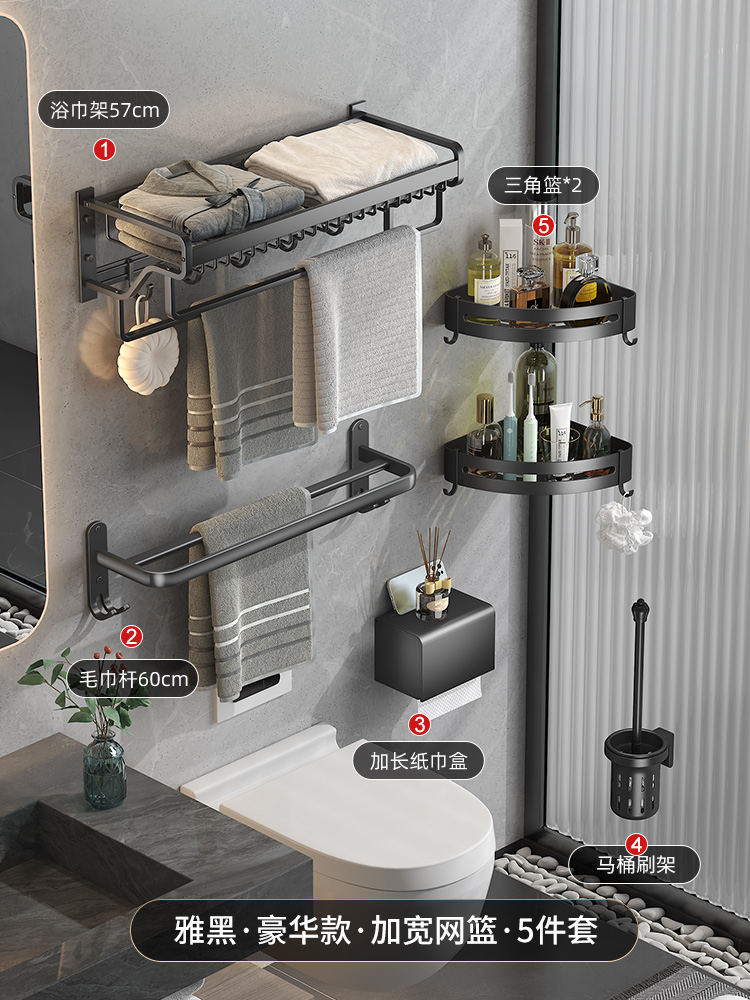 浴巾架57cm
1
三角篮*2
5
2
毛巾杆60cm
3
加长纸巾盒
4
马桶刷架
雅黑·豪华款·加宽网篮·5件套