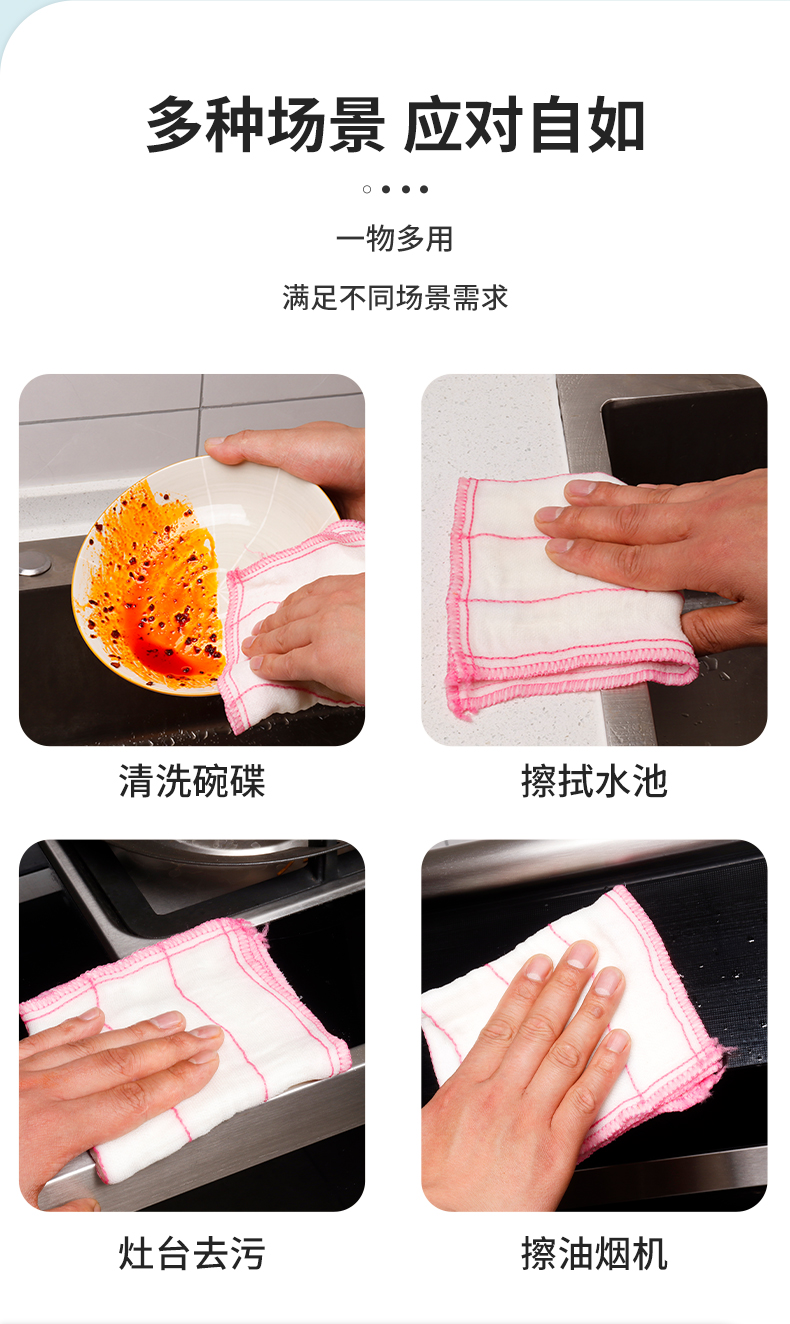 多种场景 应对自如

一物多用

满足不同场景需求

清洗碗碟

擦拭水池

灶台去污

擦油烟机