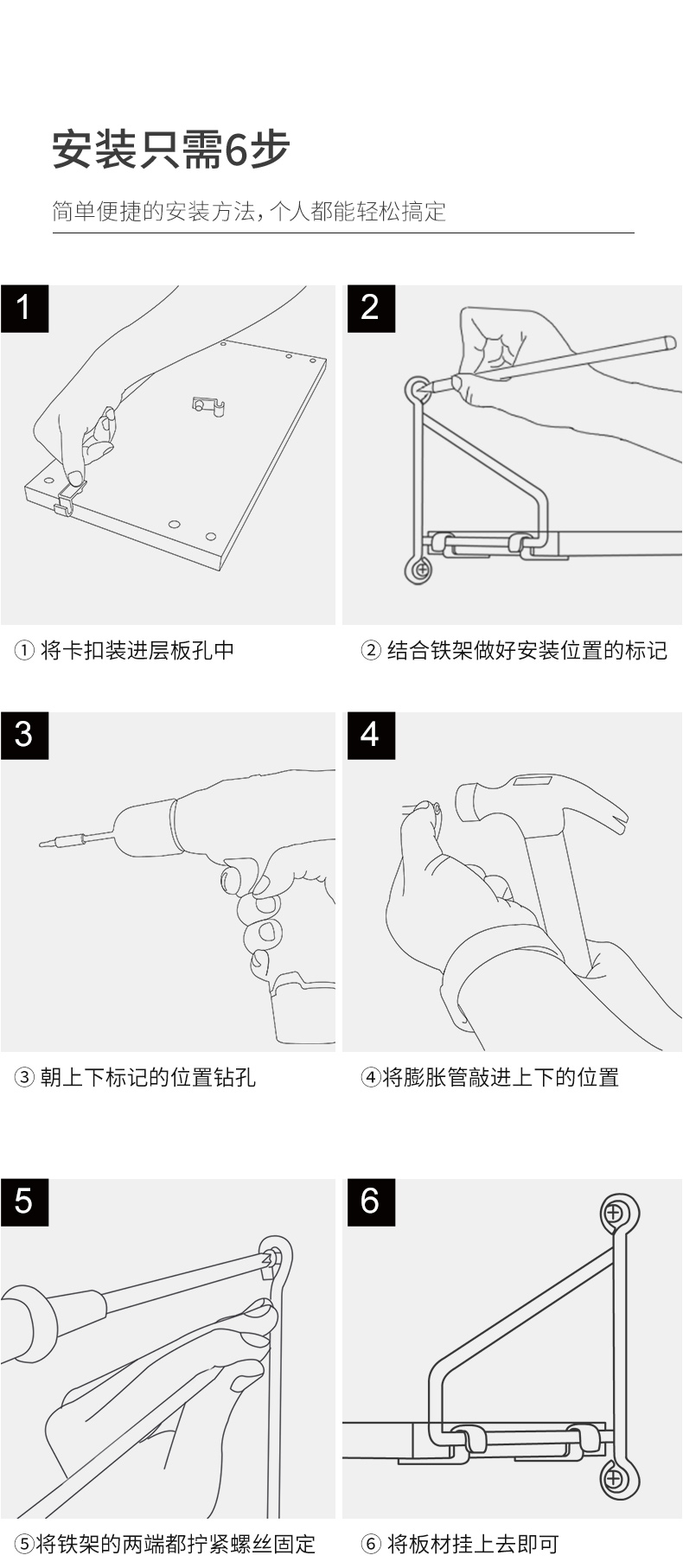 安装只需6步

简单便捷的安装方法，个人都能轻松搞定

1

2

① 将卡扣装进层板孔中

② 结合铁架做好安装位置的标记

3

4

③ 朝上下标记的位置钻孔

④将膨胀管敲进上下的位置

5

6

⑤将铁架的两端都拧紧螺丝固定

⑥ 将板材挂上去即可