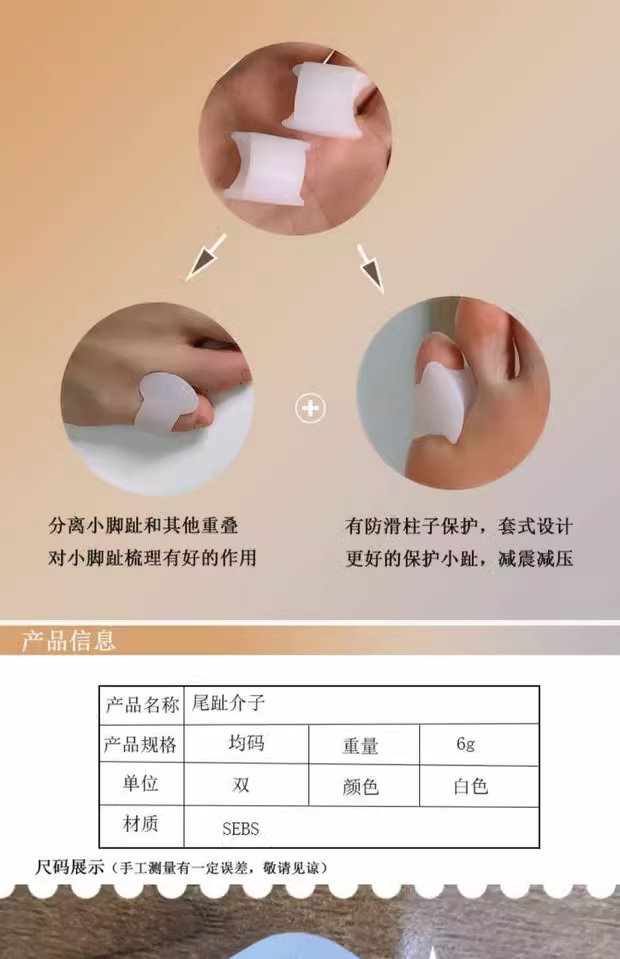 分离小脚趾和其他重叠
对小脚趾梳理有好的作用

有防滑柱子保护，套式设计
更好的保护小趾，减震减压

产品信息

| 产品名称 | 尾趾介子 | | |
|---|---|---|---|
| 产品规格 | 均码 | 重量 | 6g |
| 单位 | 双 | 颜色 | 白色 |
| 材质 | SEBS | | |

尺码展示（手工测量有一定误差，敬请见谅）