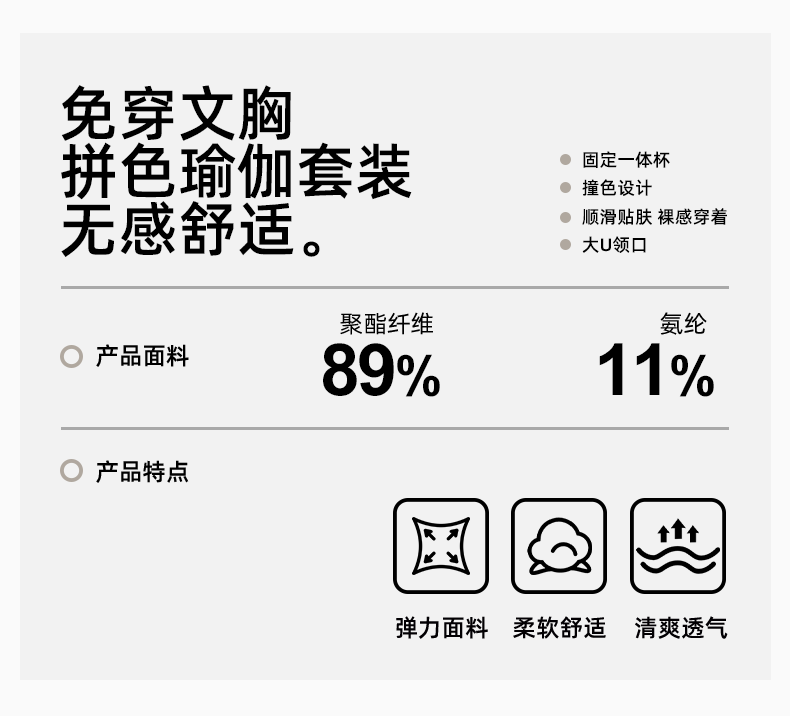 免穿文胸
拼色瑜伽套装
无感舒适。

• 固定一体杯
• 撞色设计
• 顺滑贴肤 裸感穿着
• 大U领口

产品面料

聚酯纤维
89%

氨纶
11%

产品特点

弹力面料 柔软舒适 清爽透气