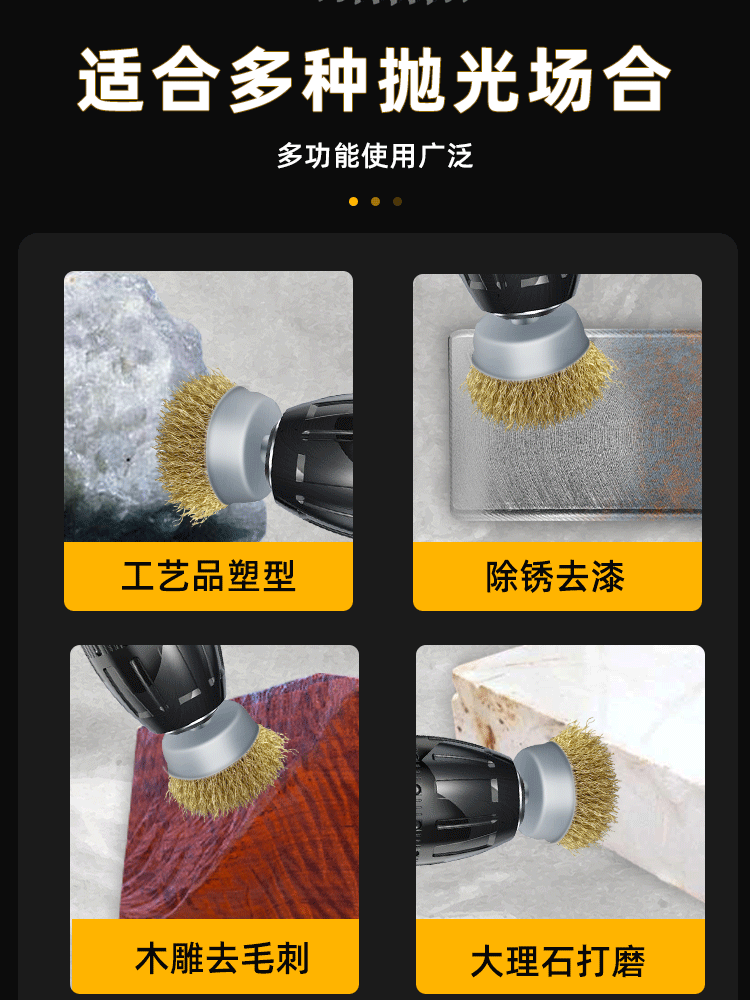 适合多种抛光场合

多功能使用广泛

工艺品塑型

除锈去漆

木雕去毛刺

大理石打磨