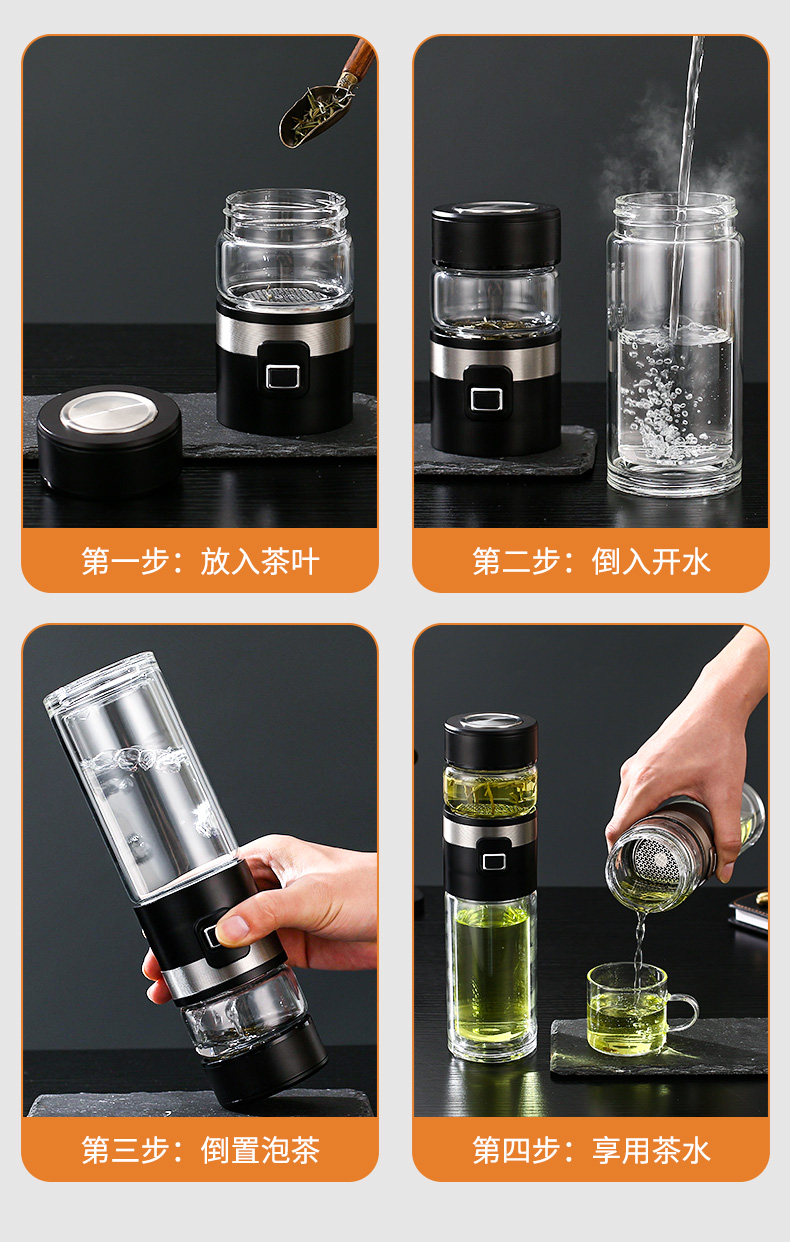 第一步：放入茶叶

第二步：倒入开水

第三步：倒置泡茶

第四步：享用茶水