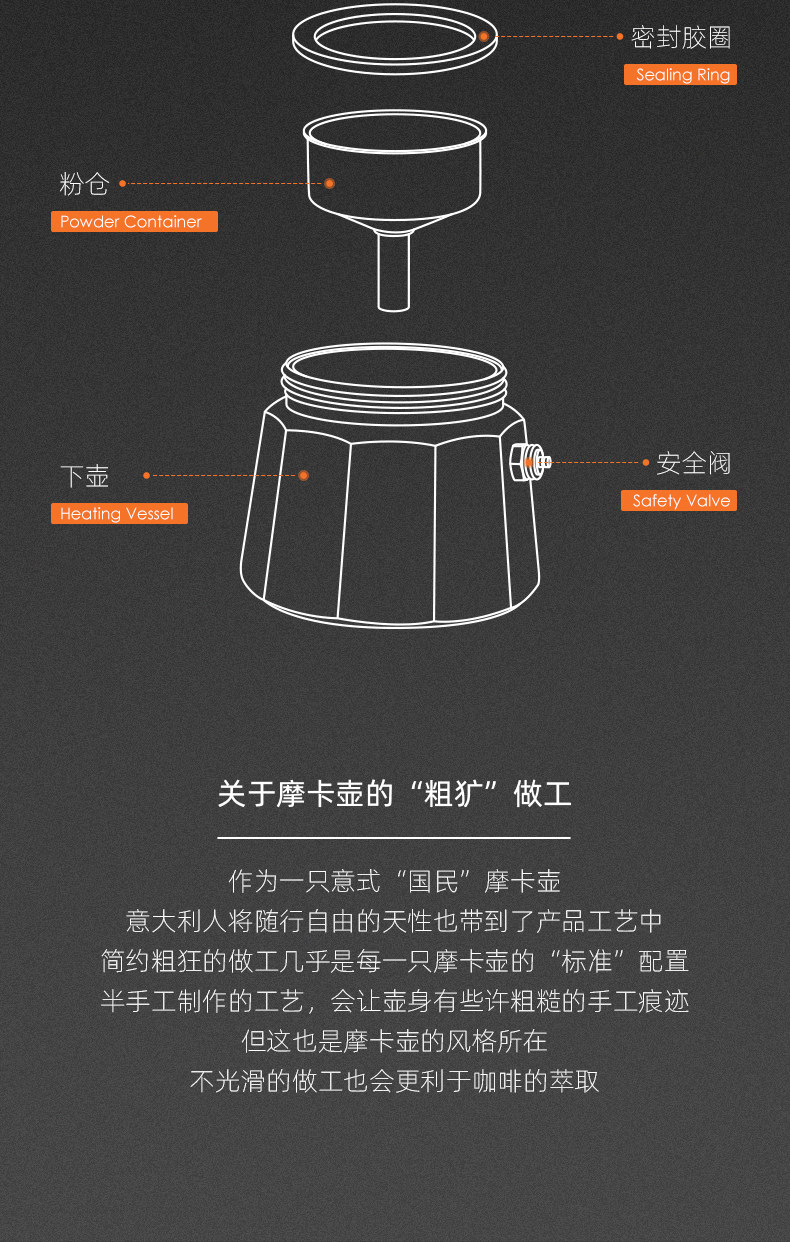 密封胶圈
Sealing Ring

粉仓
Powder Container

下壶
Heating Vessel

安全阀
Safety Valve

关于摩卡壶的“粗犷”做工

作为一只意式“国民”摩卡壶
意大利人将随行自由的天性也带到了产品工艺中
简约粗狂的做工几乎是每一只摩卡壶的“标准”配置
半手工制作的工艺，会让壶身有些许粗糙的手工痕迹
但这也是摩卡壶的风格所在
不光滑的做工也会更利于咖啡的萃取