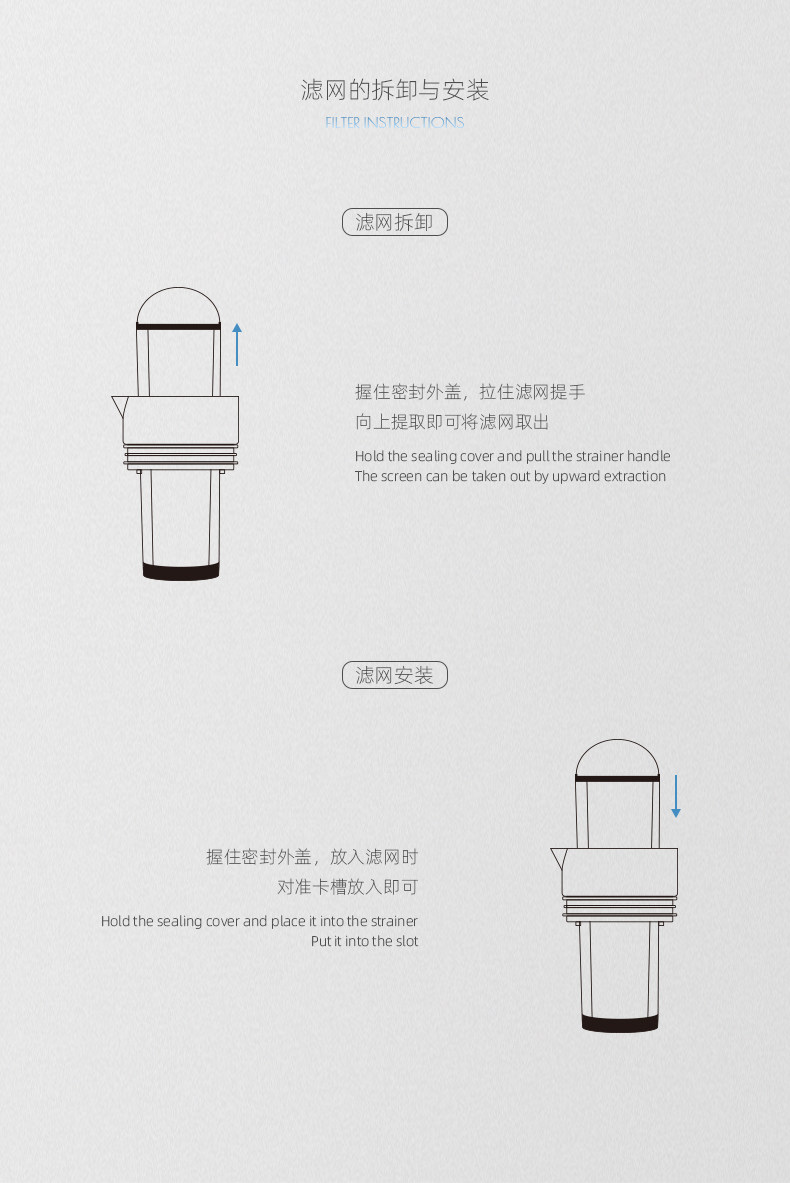 滤网的拆卸与安装
FILTER INSTRUCTIONS

滤网拆卸

握住密封外盖，拉住滤网提手
向上提取即可将滤网取出
Hold the sealing cover and pull the strainer handle
The screen can be taken out by upward extraction

滤网安装

握住密封外盖，放入滤网时
对准卡槽放入即可
Hold the sealing cover and place it into the strainer
Put it into the slot