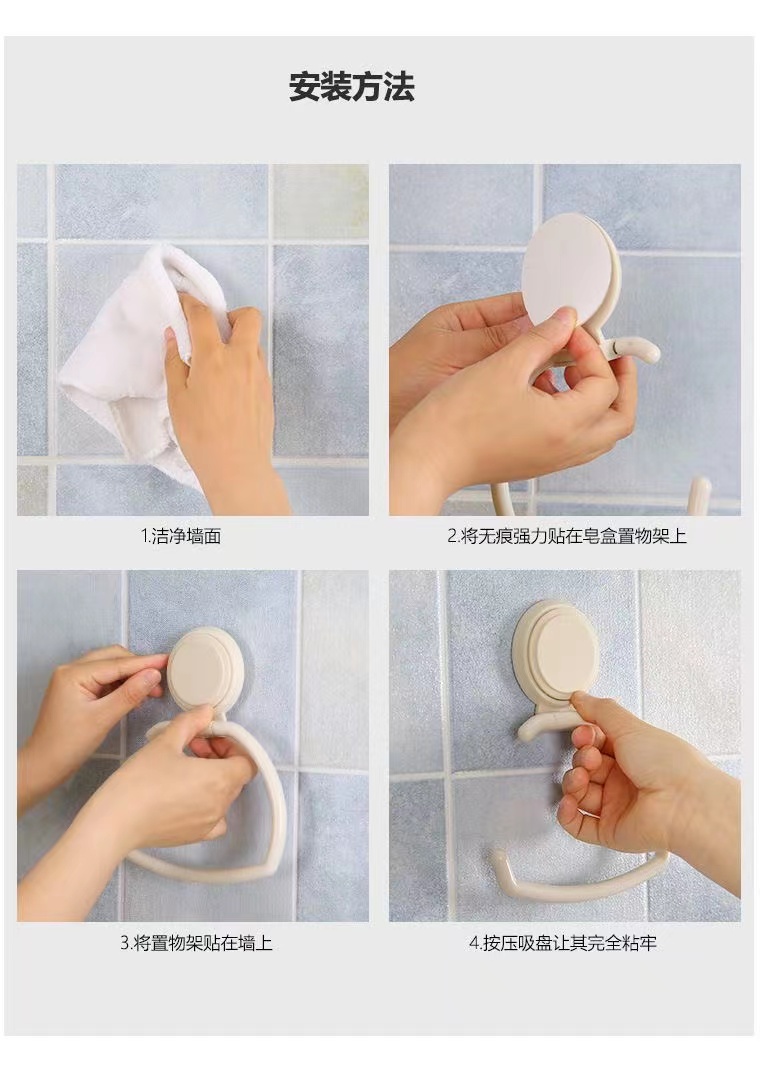 安装方法

1.洁净墙面

2.将无痕强力贴在皂盒置物架上

3.将置物架贴在墙上

4.按压吸盘让其完全粘牢