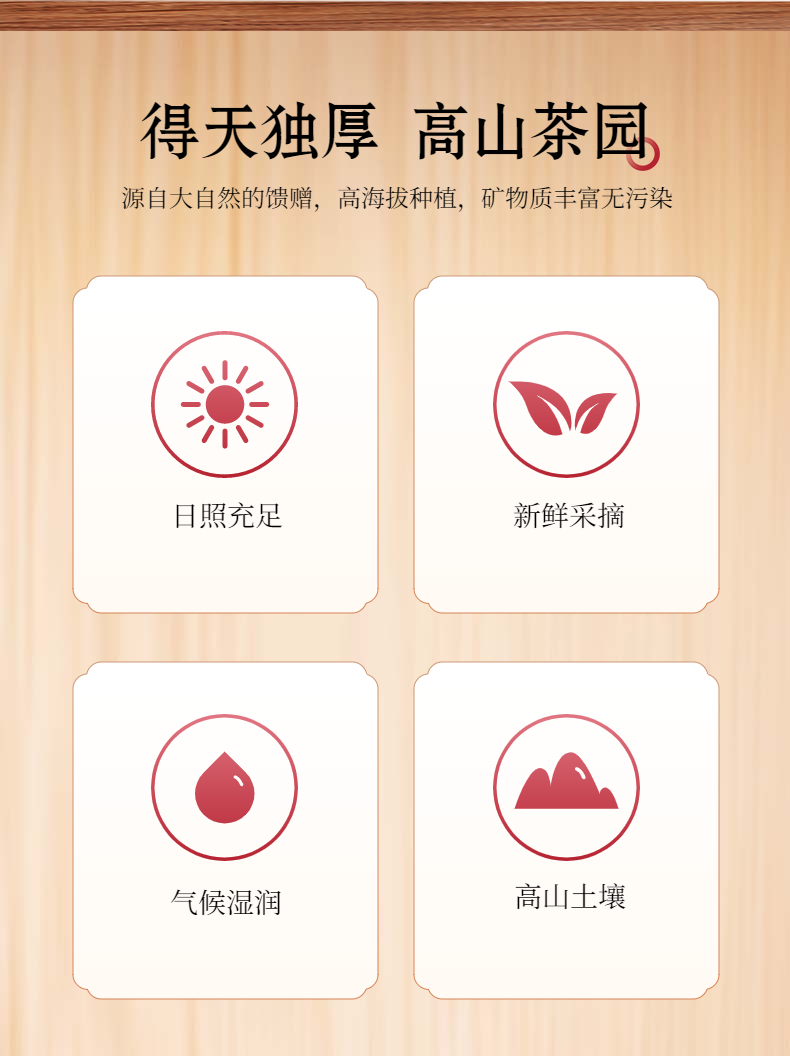 得天独厚 高山茶园

源自大自然的馈赠，高海拔种植，矿物质丰富无污染

日照充足

新鲜采摘

气候湿润

高山土壤