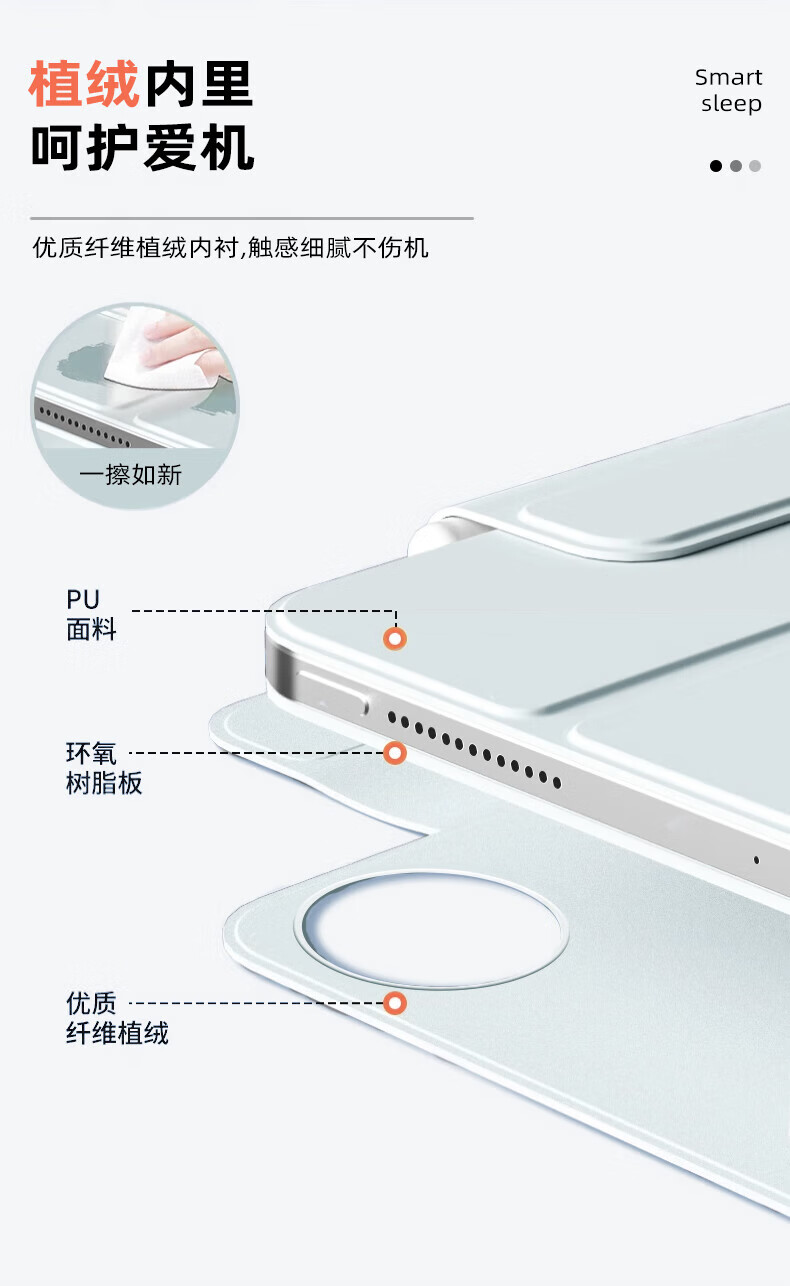 植绒内里
呵护爱机

Smart
sleep

优质纤维植绒内衬,触感细腻不伤机

一擦如新

PU
面料

环氧
树脂板

优质
纤维植绒