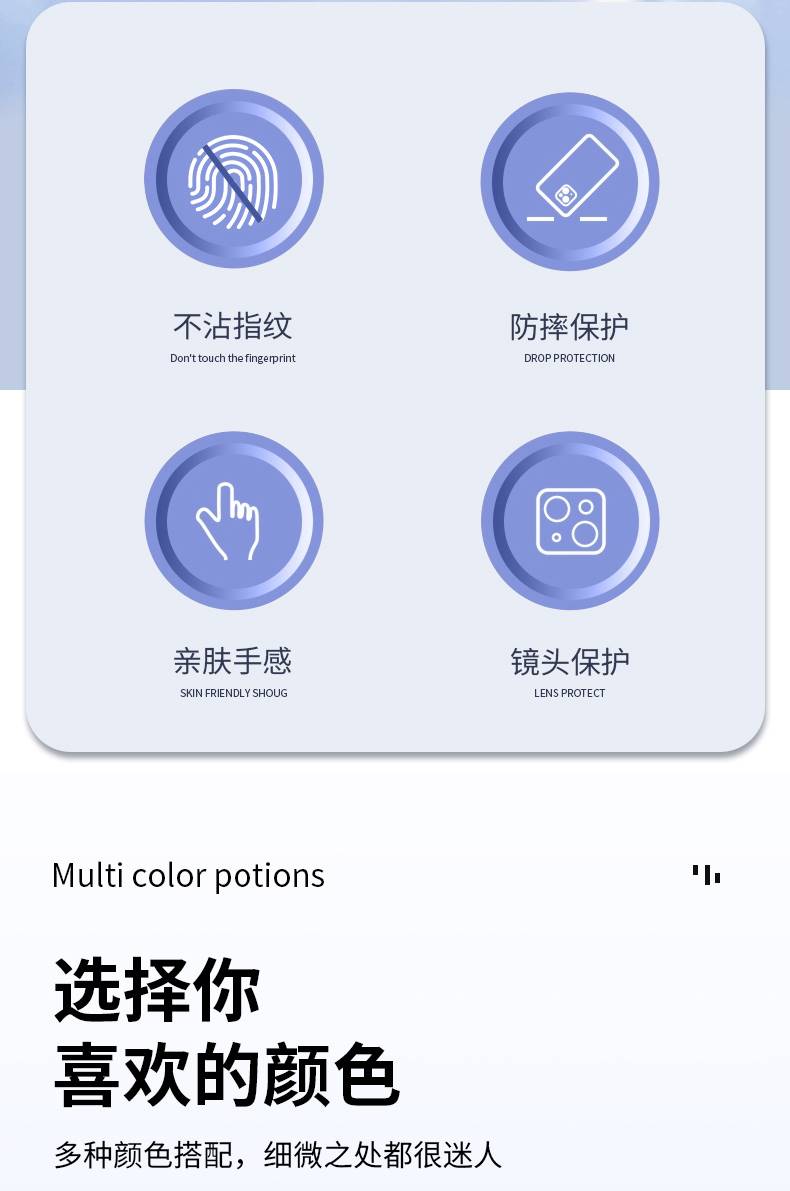 不沾指纹
Don't touch the fingerprint

防摔保护
DROP PROTECTION

亲肤手感
SKIN FRIENDLY SHOUG

镜头保护
LENS PROTECT

Multi color potions

选择你
喜欢的颜色

多种颜色搭配，细微之处都很迷人