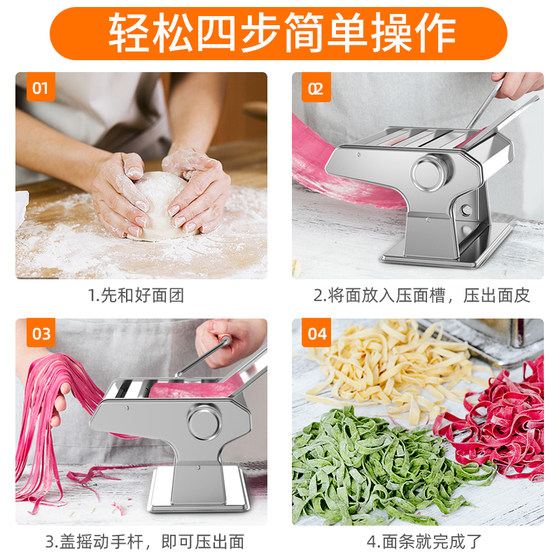 轻松四步简单操作

01

1.先和好面团

02

2.将面放入压面槽，压出面皮

03

3.盖摇动手杆，即可压出面

04

4.面条就完成了