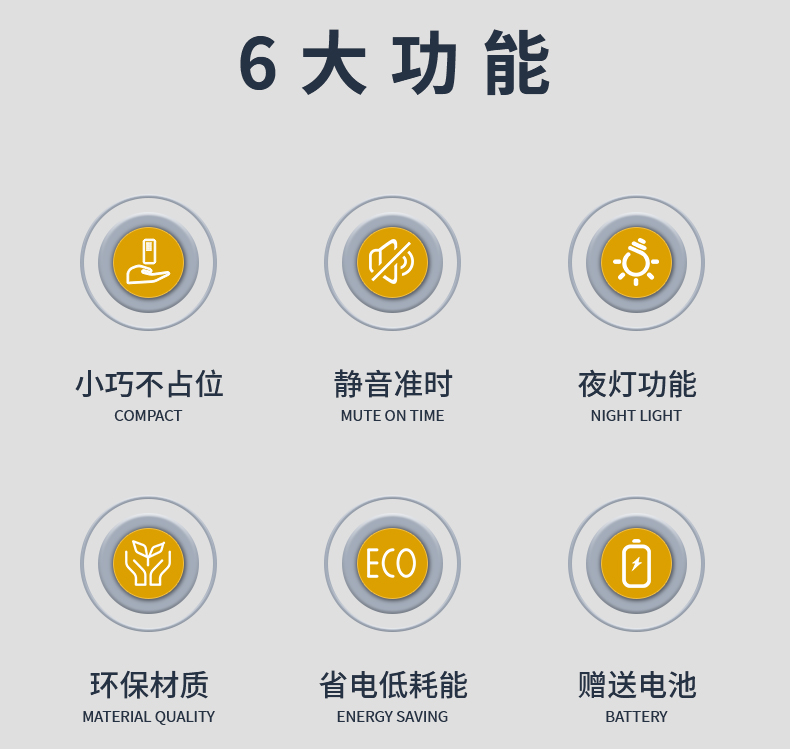 6大功能

小巧不占位
COMPACT

静音准时
MUTE ON TIME

夜灯功能
NIGHT LIGHT

ECO

环保材质
MATERIAL QUALITY

省电低耗能
ENERGY SAVING

赠送电池
BATTERY