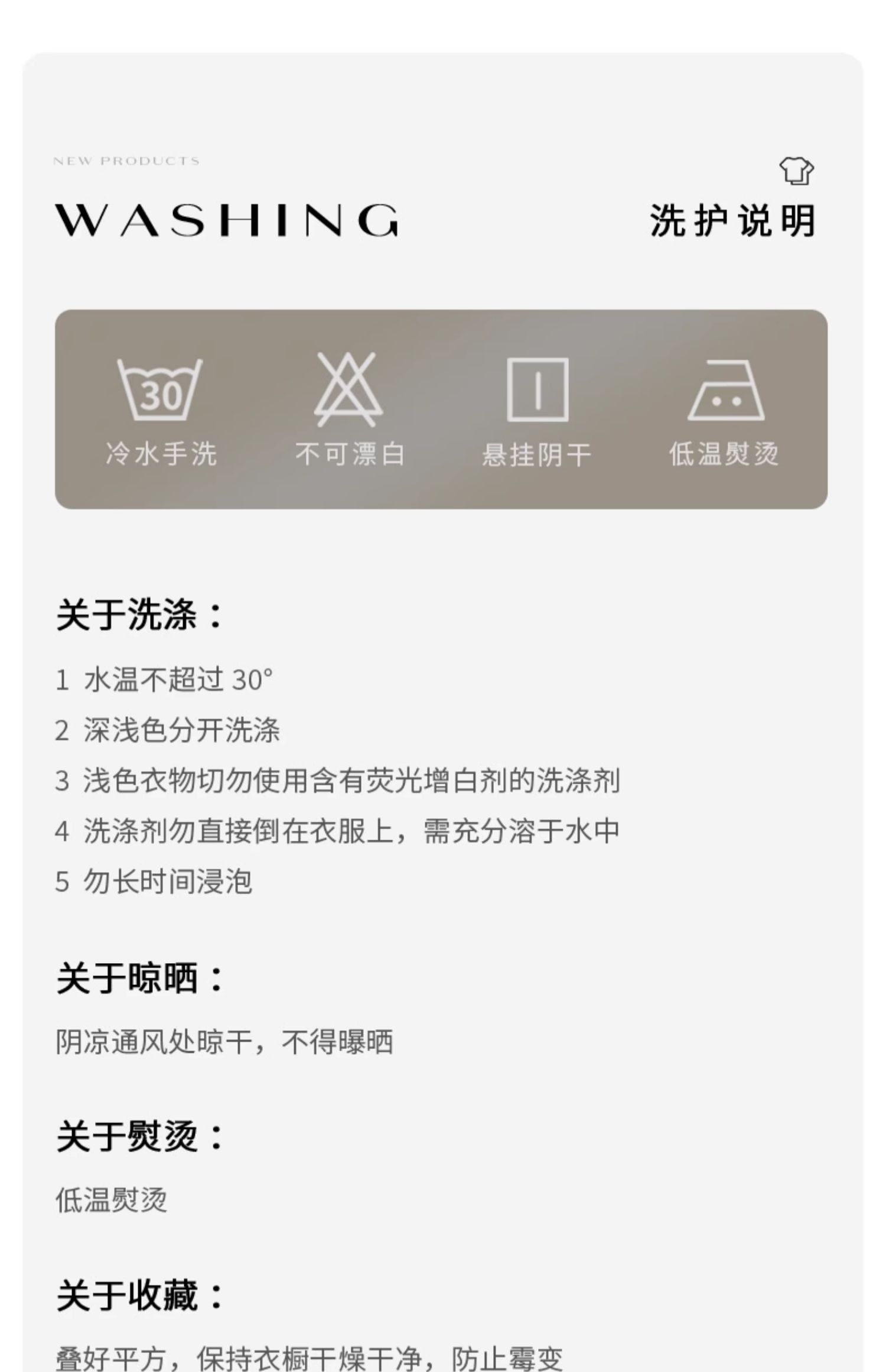 NEW PRODUCTS

WASHING

洗护说明

30

冷水手洗 不可漂白 悬挂阴干 低温熨烫

关于洗涤：

1 水温不超过30°

2 深浅色分开洗涤

3 浅色衣物切勿使用含有荧光增白剂的洗涤剂

4 洗涤剂勿直接倒在衣服上，需充分溶于水中

5 勿长时间浸泡

关于晾晒：

阴凉通风处晾干，不得曝晒

关于熨烫：

低温熨烫

关于收藏：

叠好平方，保持衣橱干燥干净，防止霉变