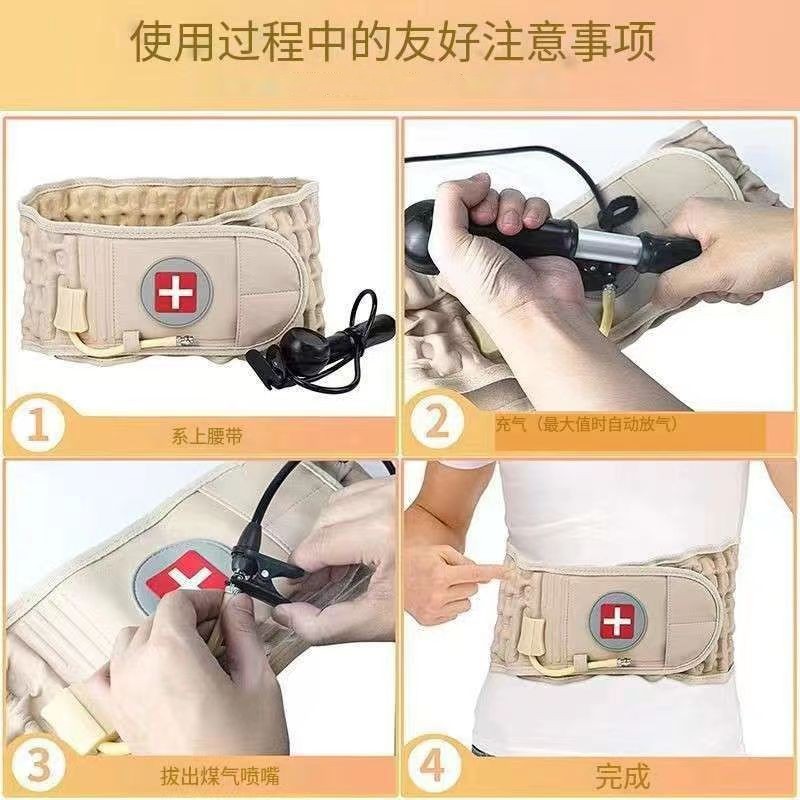 使用过程中的友好注意事项

1 系上腰带

2 充气（最大值时自动放气）

3 拔出煤气喷嘴

4 完成